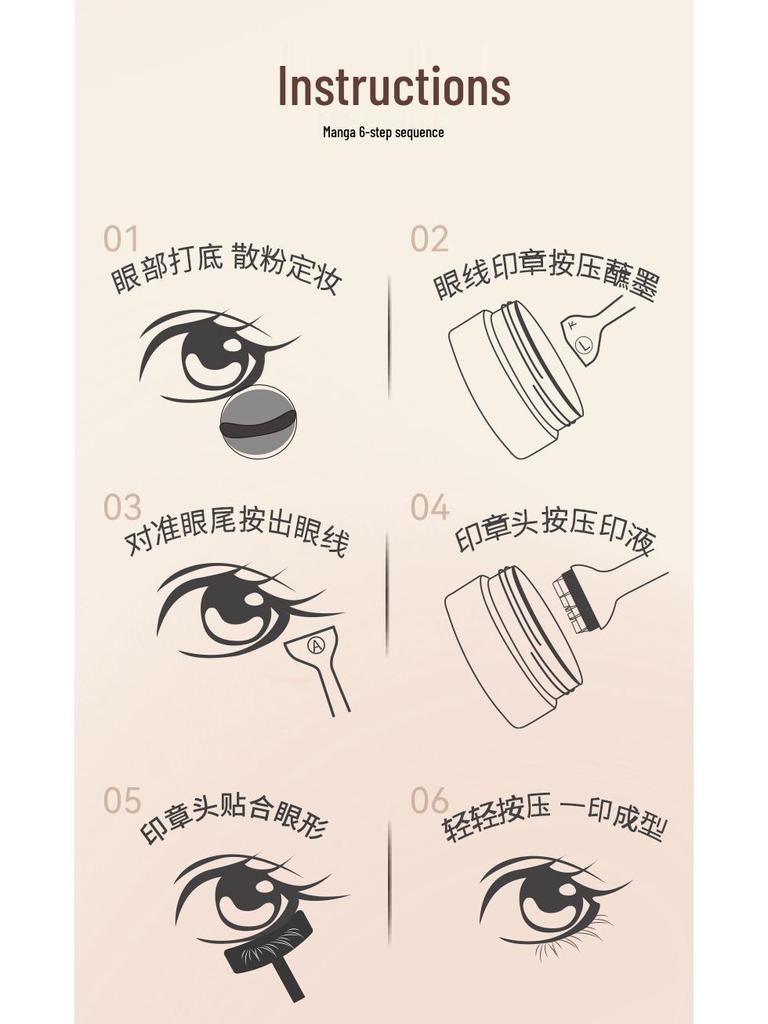 Instructions

Manga 6-step sequence

01
眼部打底 散粉定妆

02
眼线印章按压蘸墨

L

03
对准眼尾按出眼线

A

04
印章头按压印液

05
印章头贴合眼形

06
轻轻按压 一印成型