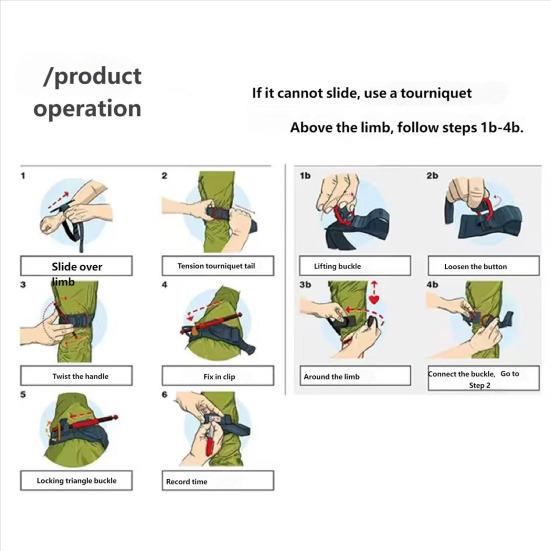 /product operation

If it cannot slide, use a tourniquet

Above the limb, follow steps 1b-4b.

1

Slide over limb

2

Tension tourniquet tail

3

Twist the handle

4

Fix in clip

5

Locking triangle buckle

6

Record time

1b

Lifting buckle

2b

Loosen the button

3b

Around the limb

4b

Connect the buckle, Go to Step 2