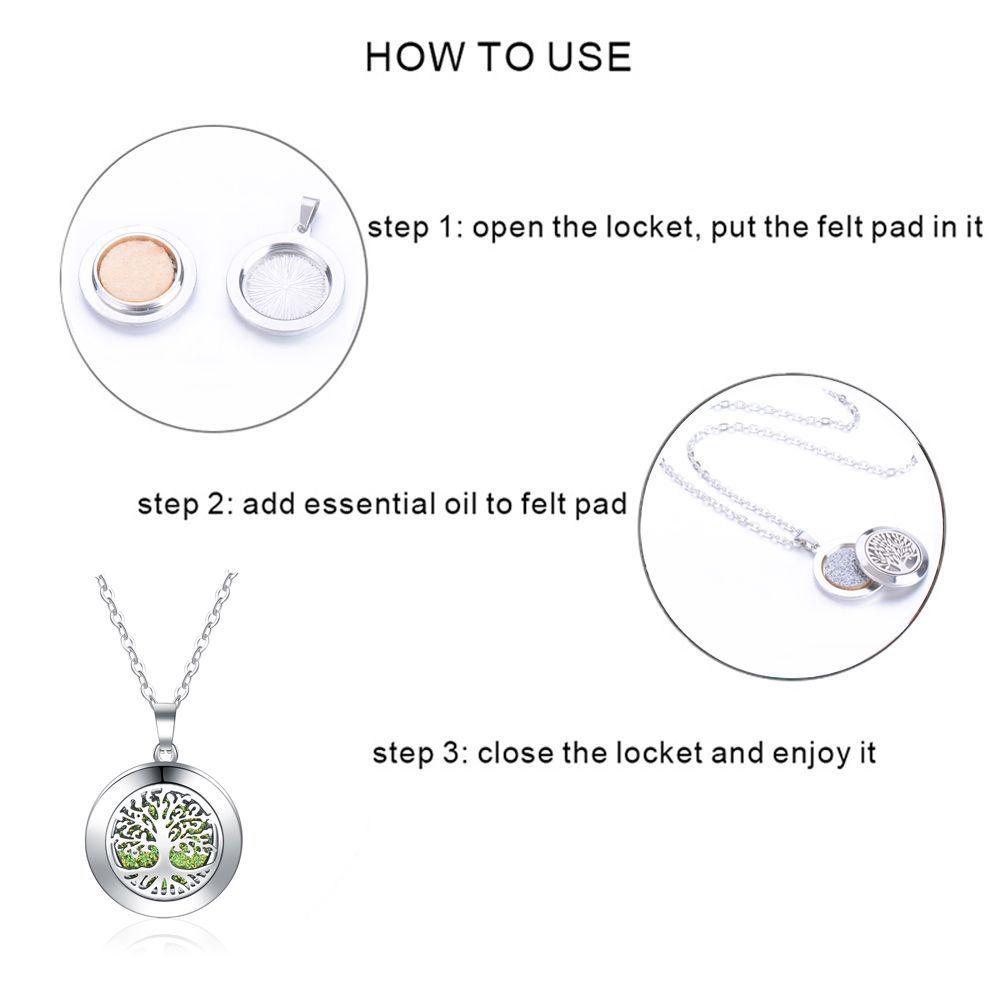 HOW TO USE

step 1: open the locket, put the felt pad in it

step 2: add essential oil to felt pad

step 3: close the locket and enjoy it