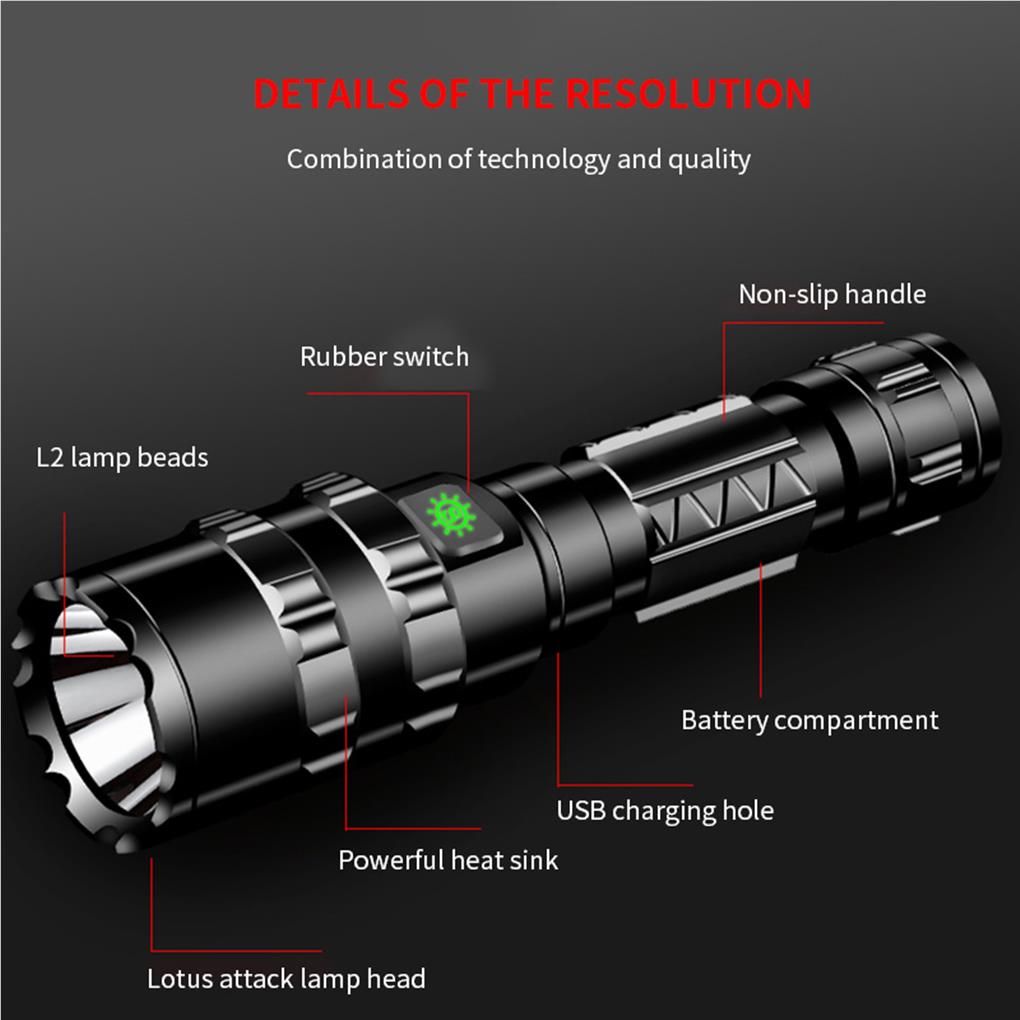 DETAILS OF THE RESOLUTION

Combination of technology and quality

Non-slip handle

Rubber switch

L2 lamp beads

Battery compartment

USB charging hole

Powerful heat sink

Lotus attack lamp head