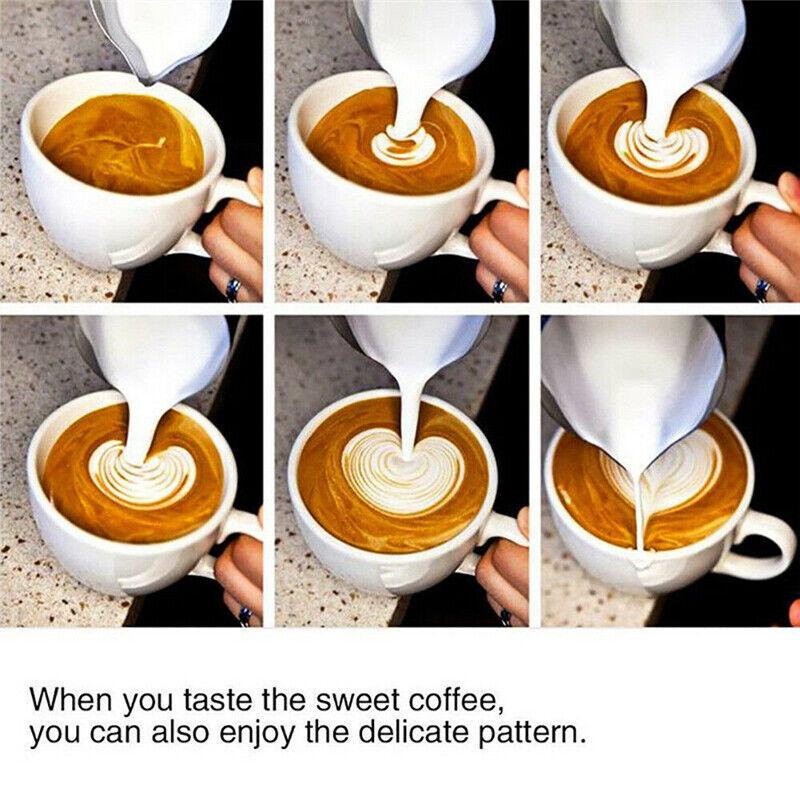 When you taste the sweet coffee,
you can also enjoy the delicate pattern.