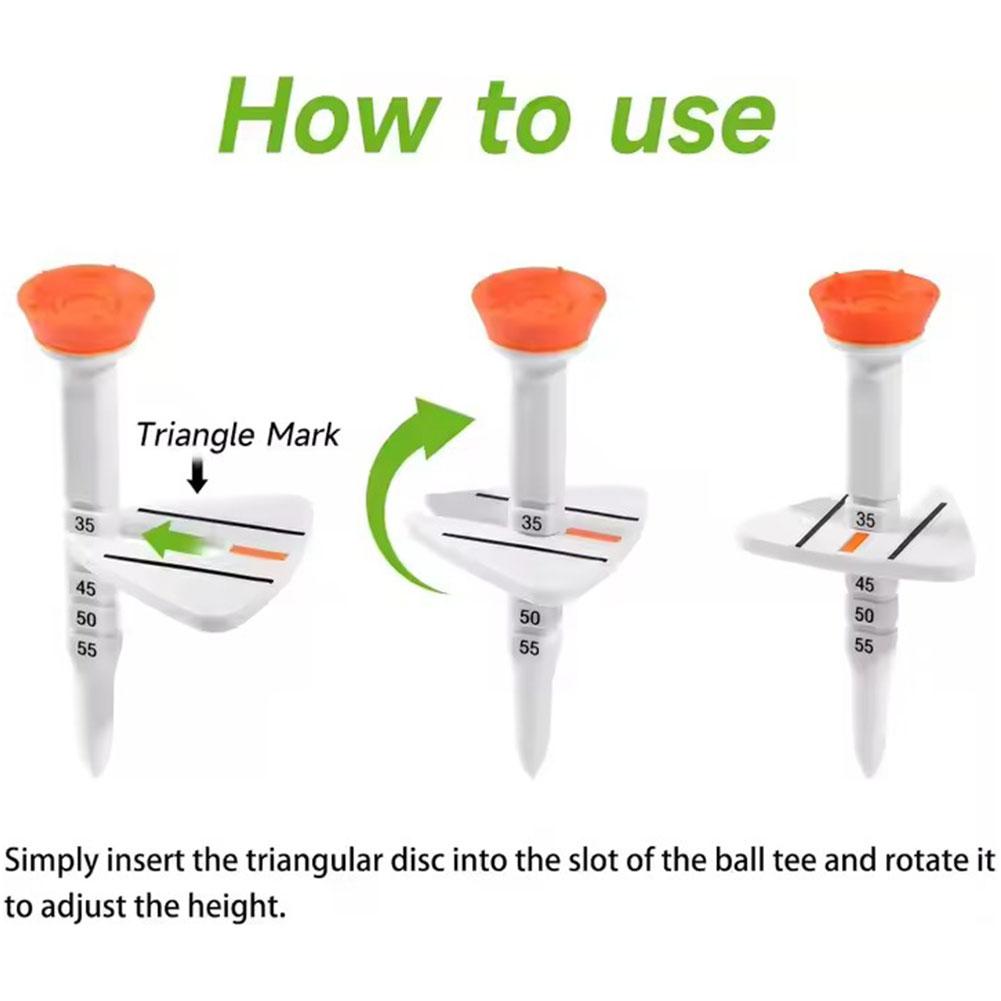 How to use

Triangle Mark

35
45
50
55

35
50
55

35
45
50
55

Simply insert the triangular disc into the slot of the ball tee and rotate it to adjust the height.