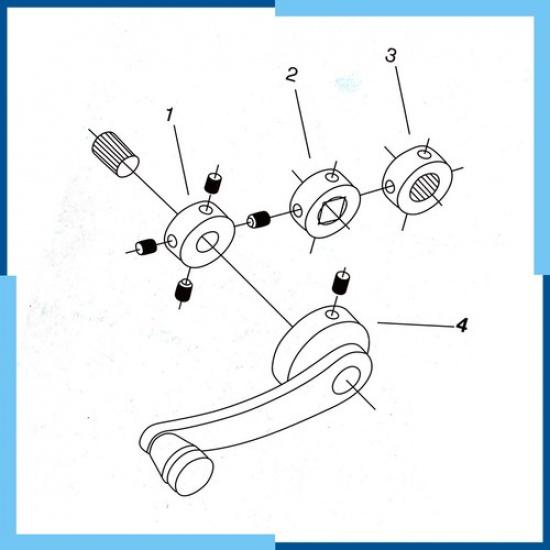 1
2
3
4