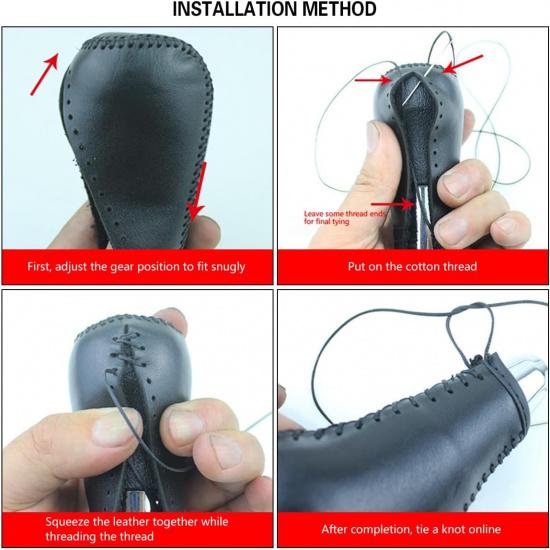 INSTALLATION METHOD

First, adjust the gear position to fit snugly

Leave some thread ends for final tying

Put on the cotton thread

Squeeze the leather together while threading the thread

After completion, tie a knot online