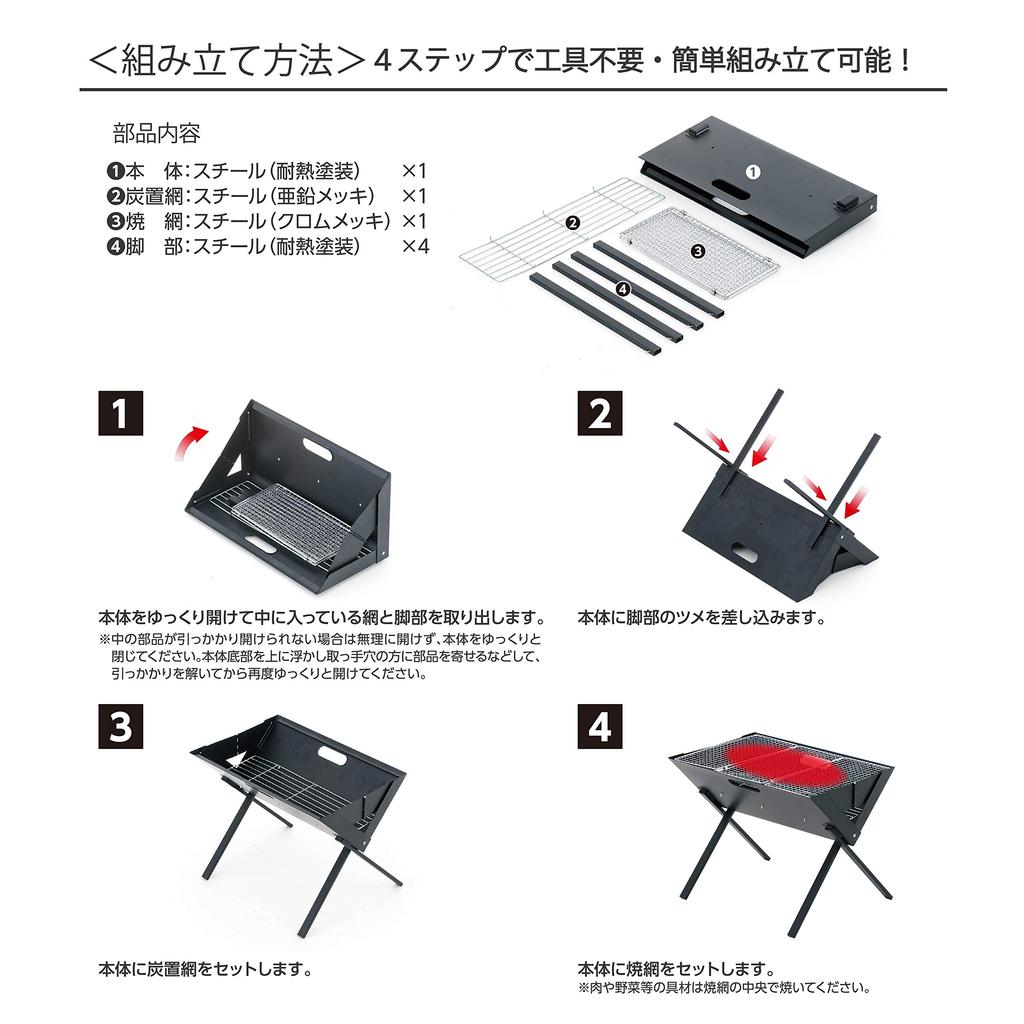 ＜組み立て方法＞ 4ステップで工具不要・簡単組み立て可能！

部品内容

❶本　体：スチール（耐熱塗装）　×1
❷炭置網：スチール（亜鉛メッキ）　×1
❸焼　網：スチール（クロムメッキ）×1
❹脚　部：スチール（耐熱塗装）　×4

❶ ❷ ❸ ❹

1

本体をゆっくり開けて中に入っている網と脚部を取り出します。
※中の部品が引っかかり開けられない場合は無理に開けず、本体をゆっくりと閉じてください。本体底部を上に浮かし取っ手穴の方に部品を寄せるなどして、引っかかりを解いてから再度ゆっくりと開けてください。

2

本体に脚部のツメを差し込みます。

3

本体に炭置網をセットします。

4

本体に焼網をセットします。
※肉や野菜等の具材は焼網の中央で焼いてください。