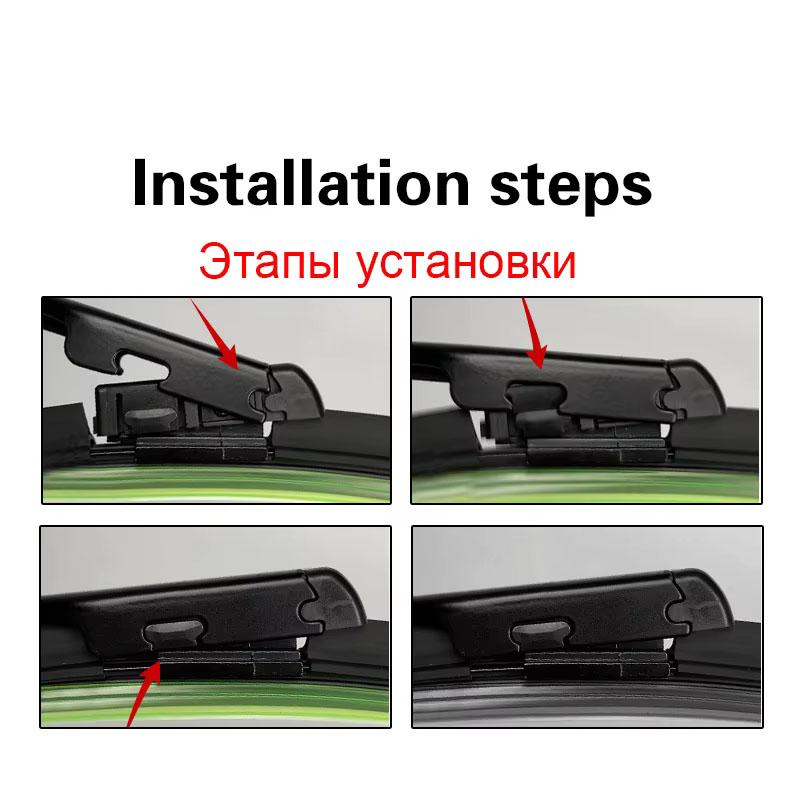 Installation steps

Этапы установки