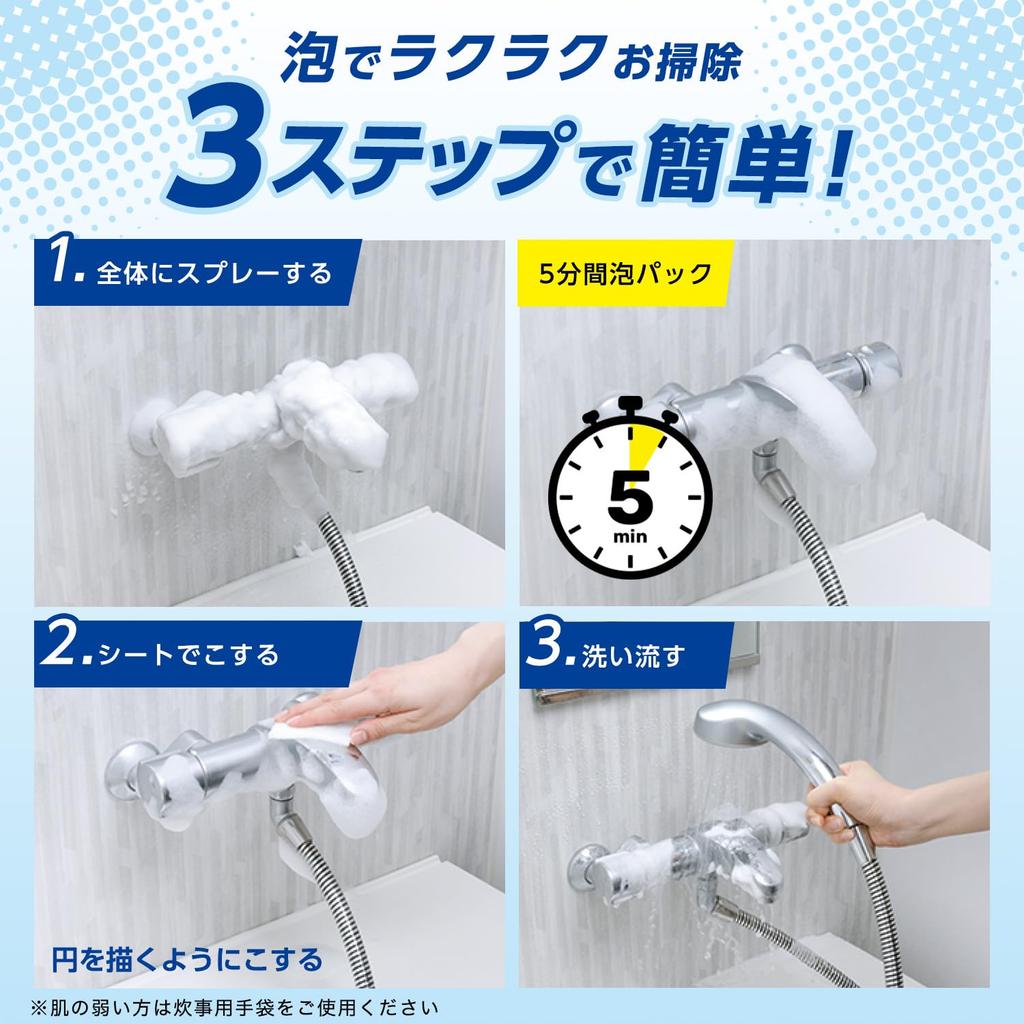 泡でラクラクお掃除
3ステップで簡単！

1. 全体にスプレーする

5分間泡パック

5
min

2. シートでこする

円を描くようにこする

3. 洗い流す

※肌の弱い方は炊事用手袋をご使用ください