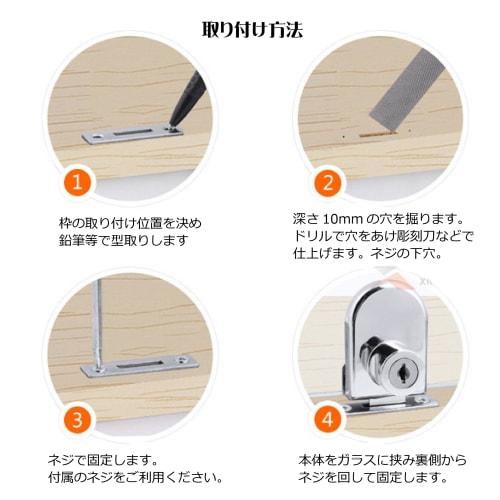 取り付け方法

1

枠の取り付け位置を決め
鉛筆等で型取りします

2

深さ 10mm の穴を掘ります。
ドリルで穴をあけ彫刻刀などで
仕上げます。ネジの下穴。

3

ネジで固定します。
付属のネジをご利用ください。

4

本体をガラスに挟み裏側から
ネジを回して固定します。