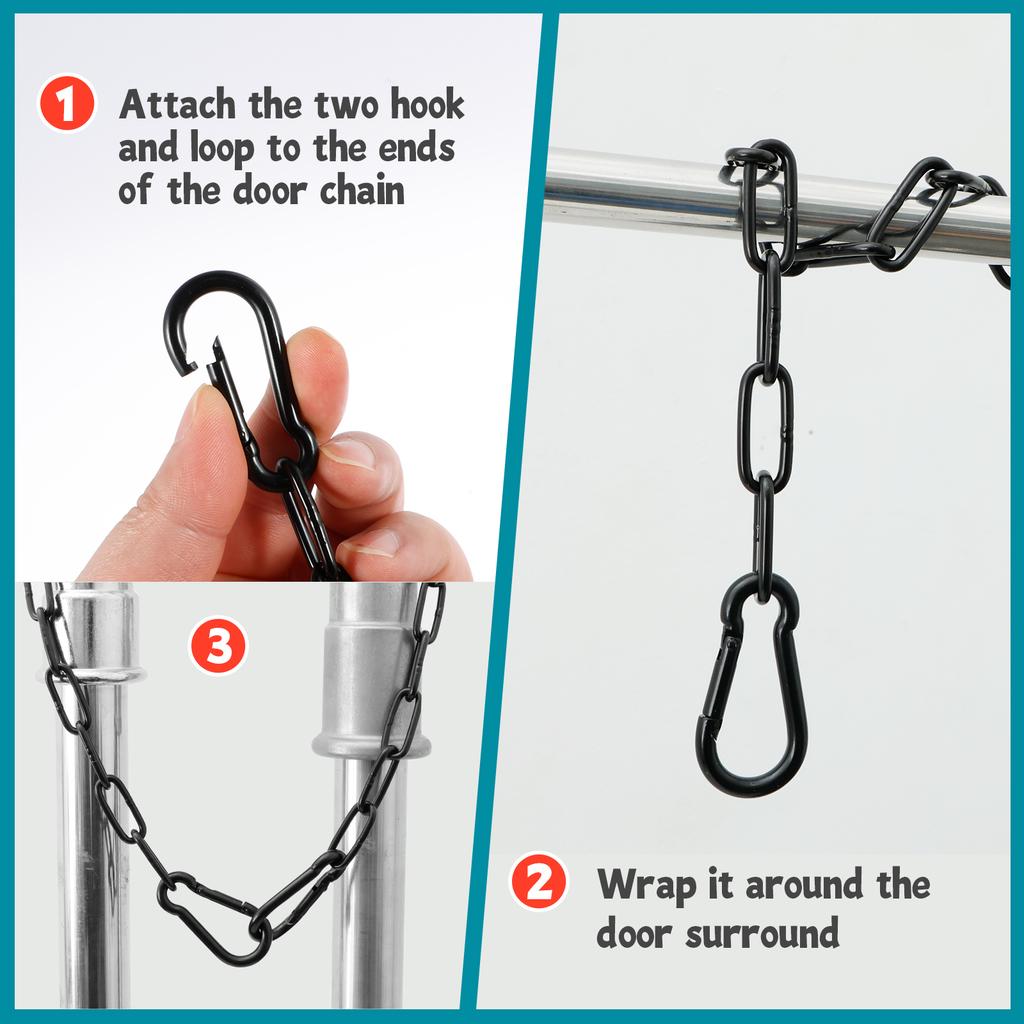 1 Attach the two hook and loop to the ends of the door chain

3

2 Wrap it around the door surround