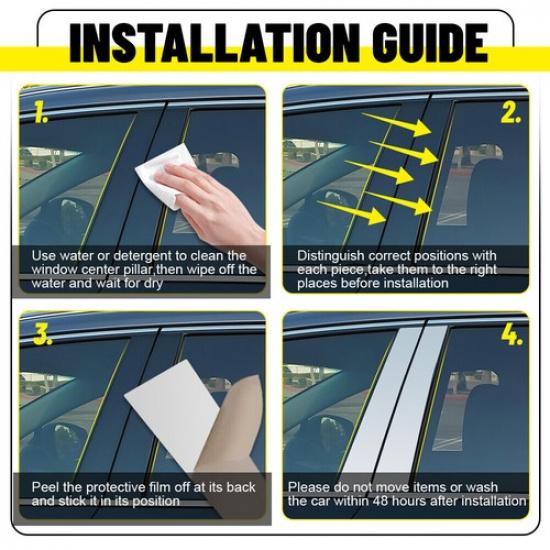 INSTALLATION GUIDE

1.

Use water or detergent to clean the window center pillar,then wipe off the water and wait for dry

2.

Distinguish correct positions with each piece,take them to the right places before installation

3.

Peel the protective film off at its back and stick it in its position

4.

Please do not move items or wash the car within 48 hours after installation