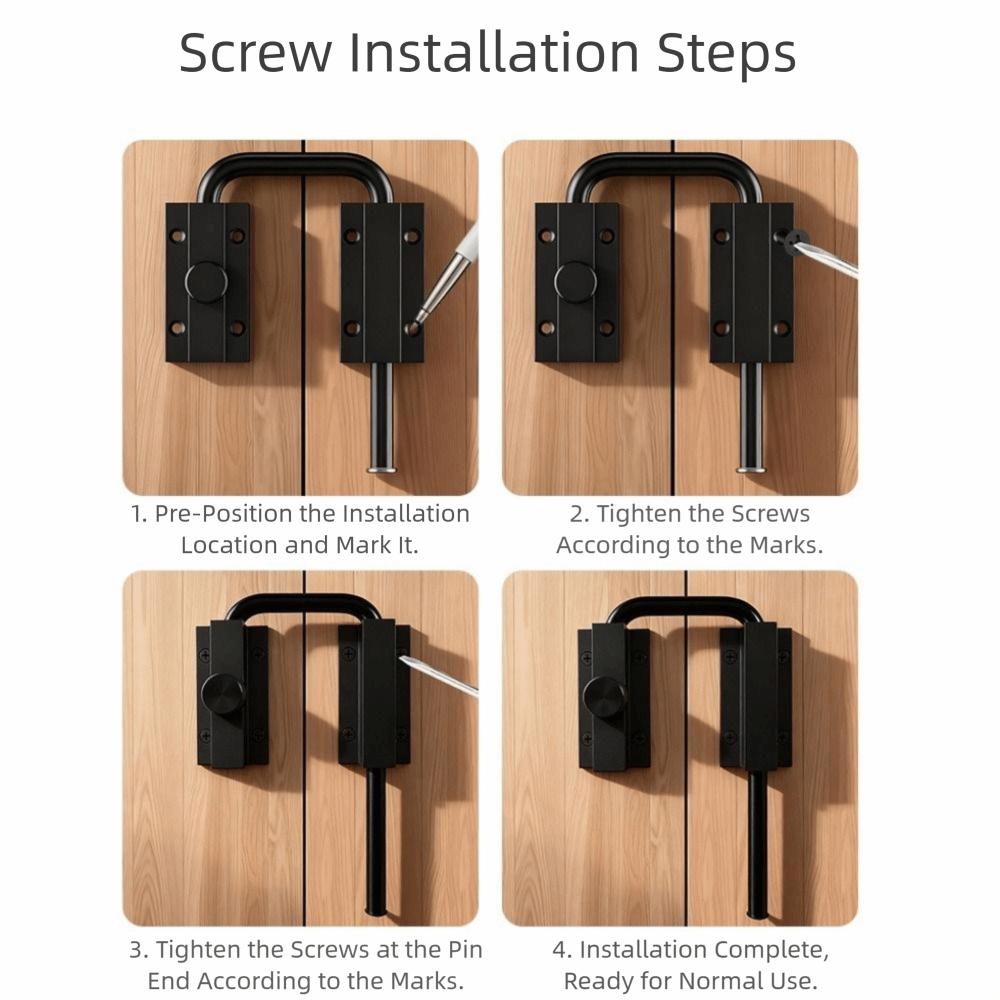 Screw Installation Steps

1. Pre-Position the Installation Location and Mark It.

2. Tighten the Screws According to the Marks.

3. Tighten the Screws at the Pin End According to the Marks.

4. Installation Complete, Ready for Normal Use.