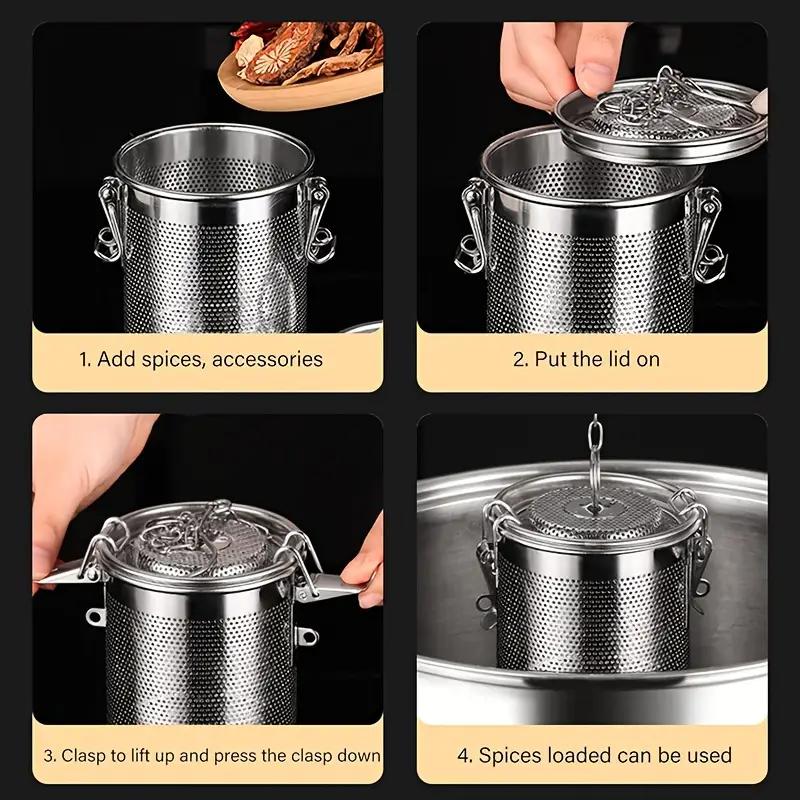 1. Add spices, accessories

2. Put the lid on

3. Clasp to lift up and press the clasp down

4. Spices loaded can be used