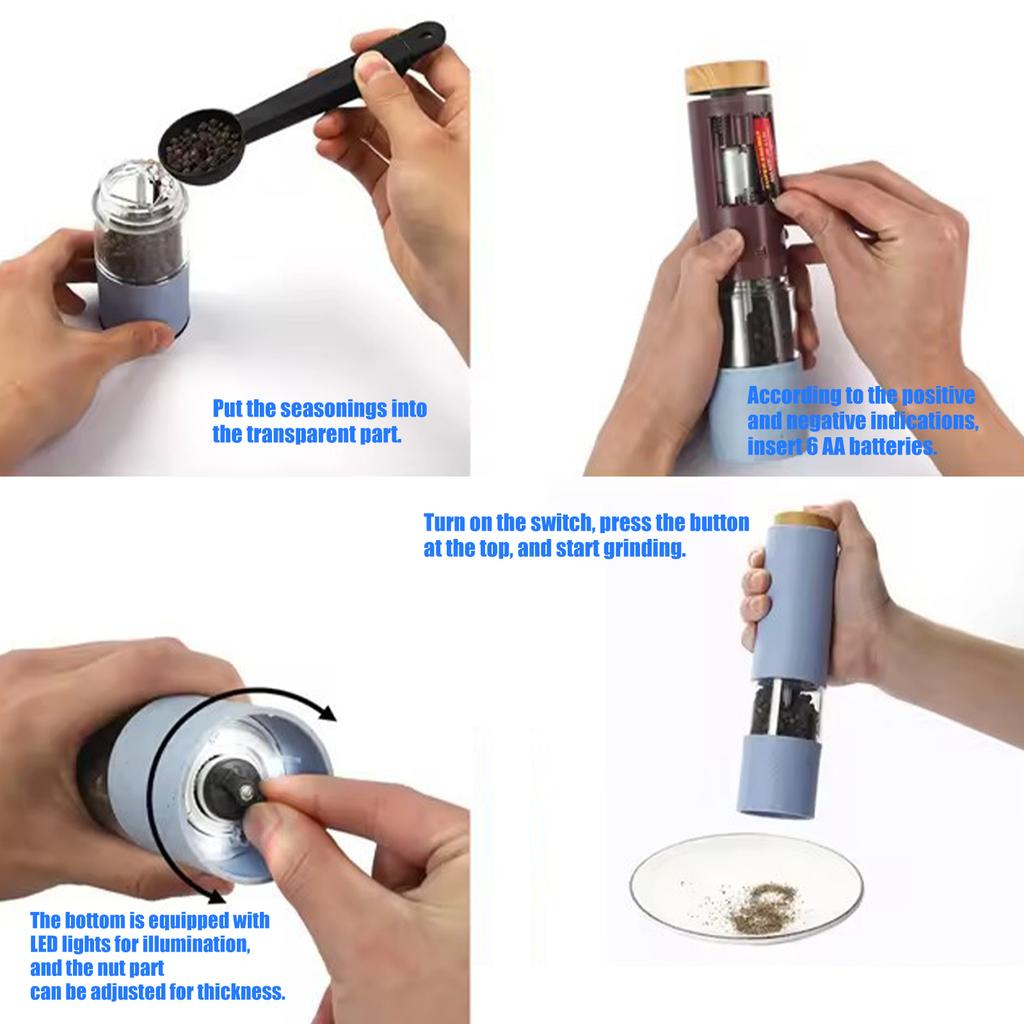 Put the seasonings into the transparent part.

According to the positive and negative indications, insert 6 AA batteries.

Turn on the switch, press the button at the top, and start grinding.

The bottom is equipped with LED lights for illumination, and the nut part can be adjusted for thickness.