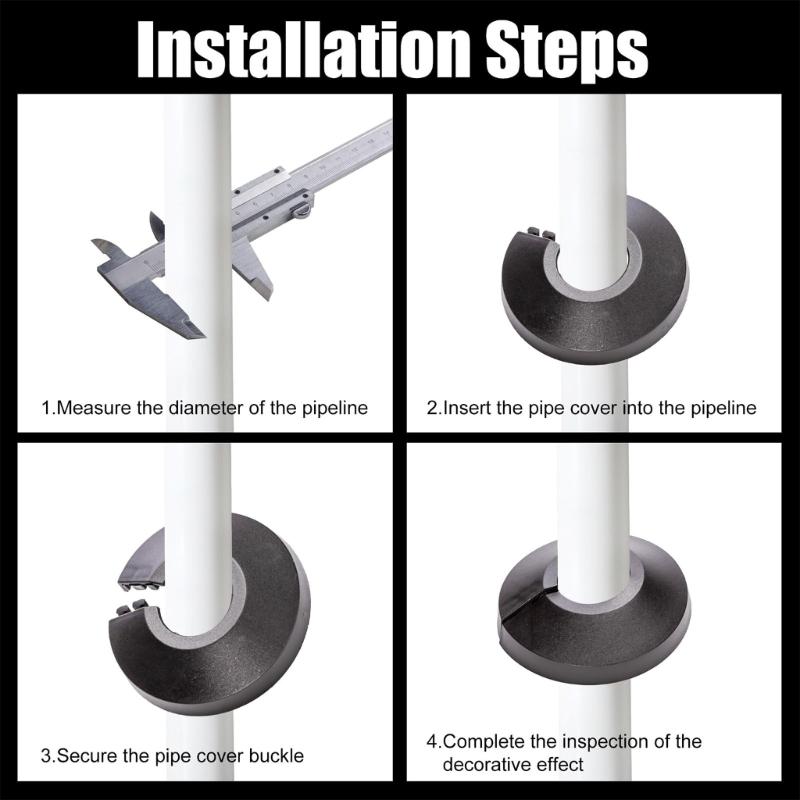 Installation Steps

1.Measure the diameter of the pipeline

2.Insert the pipe cover into the pipeline

3.Secure the pipe cover buckle

4.Complete the inspection of the decorative effect