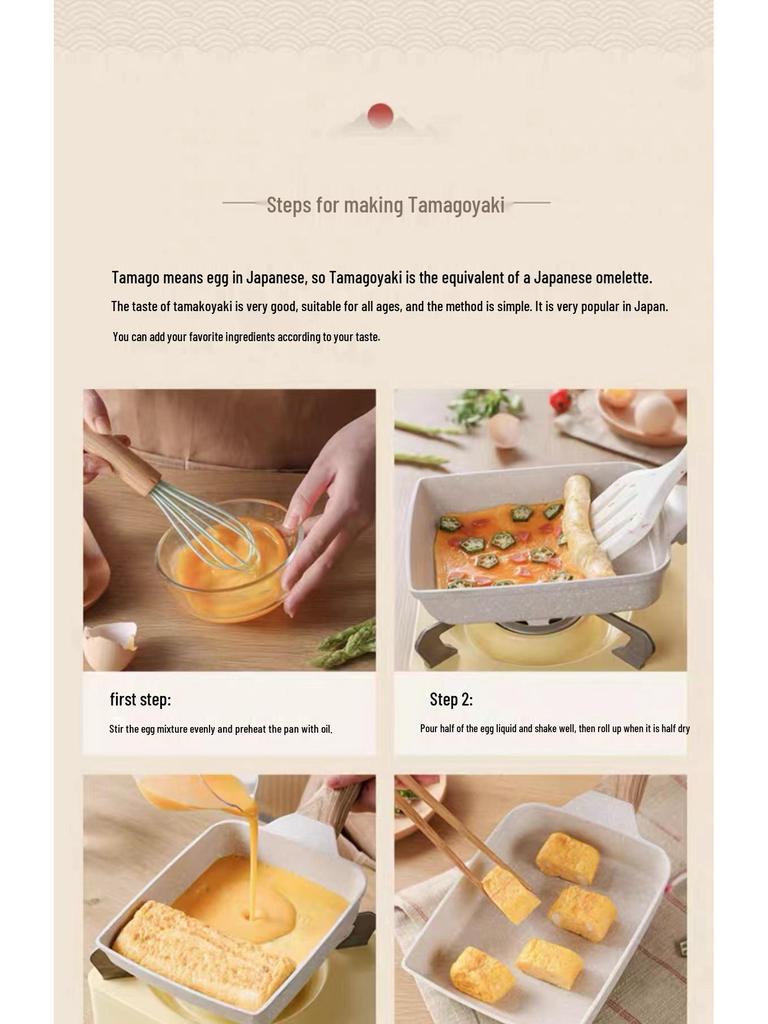 Steps for making Tamagoyaki

Tamago means egg in Japanese, so Tamagoyaki is the equivalent of a Japanese omelette.

The taste of tamakoyaki is very good, suitable for all ages, and the method is simple. It is very popular in Japan.

You can add your favorite ingredients according to your taste.

first step:

Stir the egg mixture evenly and preheat the pan with oil.

Step 2:

Pour half of the egg liquid and shake well, then roll up when it is half dry