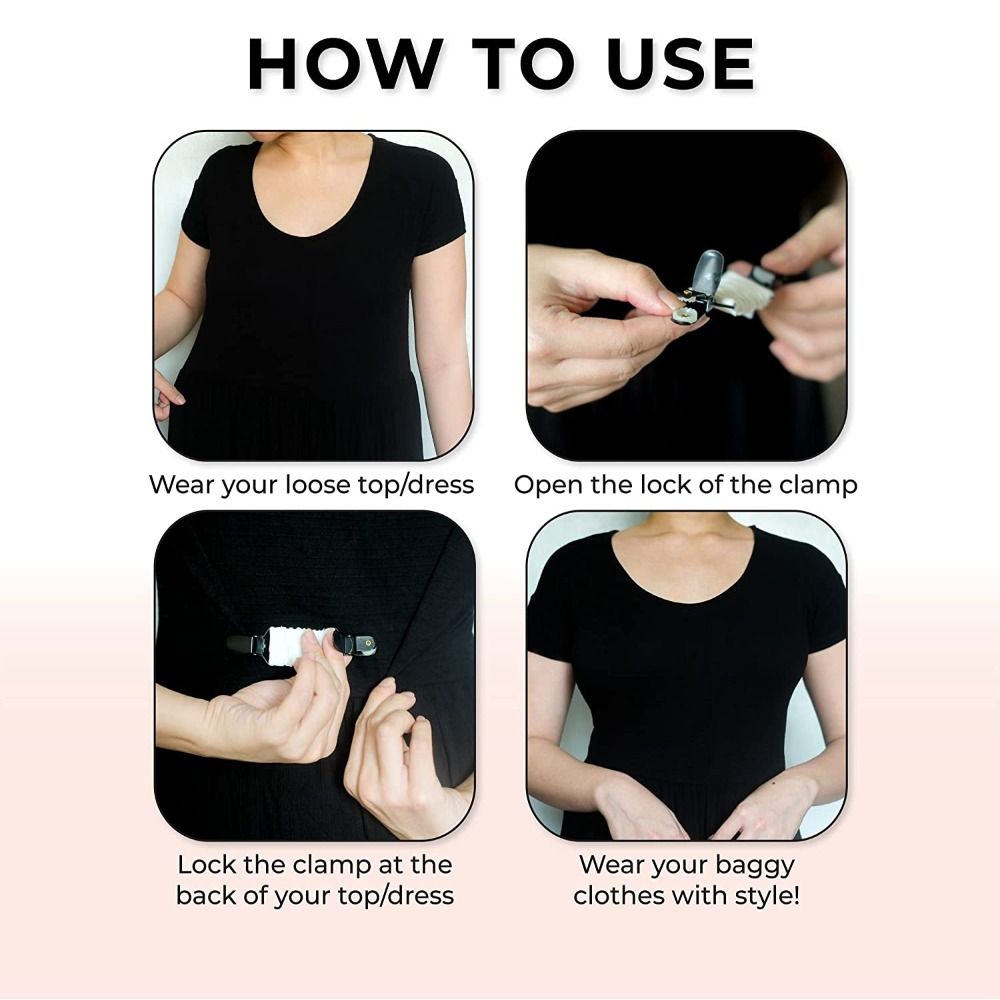 HOW TO USE

Wear your loose top/dress

Open the lock of the clamp

Lock the clamp at the back of your top/dress

Wear your baggy clothes with style!