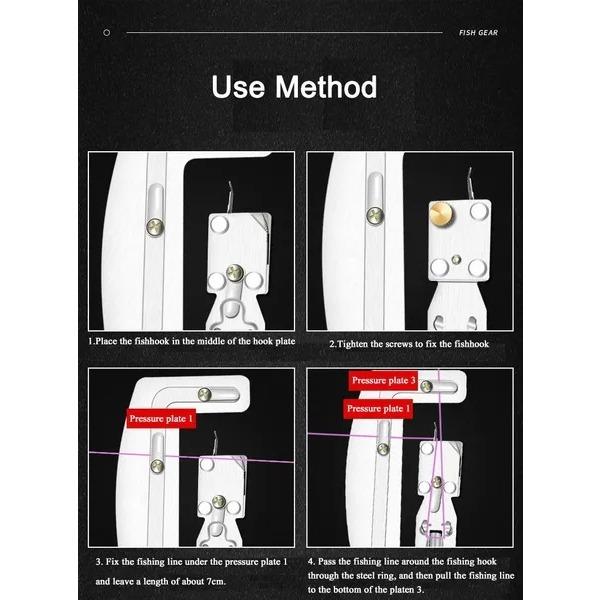 FISH GEAR

Use Method

1.Place the fishhook in the middle of the hook plate

2.Tighten the screws to fix the fishhook

Pressure plate 1

3. Fix the fishing line under the pressure plate 1 and leave a length of about 7cm.

Pressure plate 3

Pressure plate 1

4. Pass the fishing line around the fishing hook through the steel ring, and then pull the fishing line to the bottom of the platen 3.