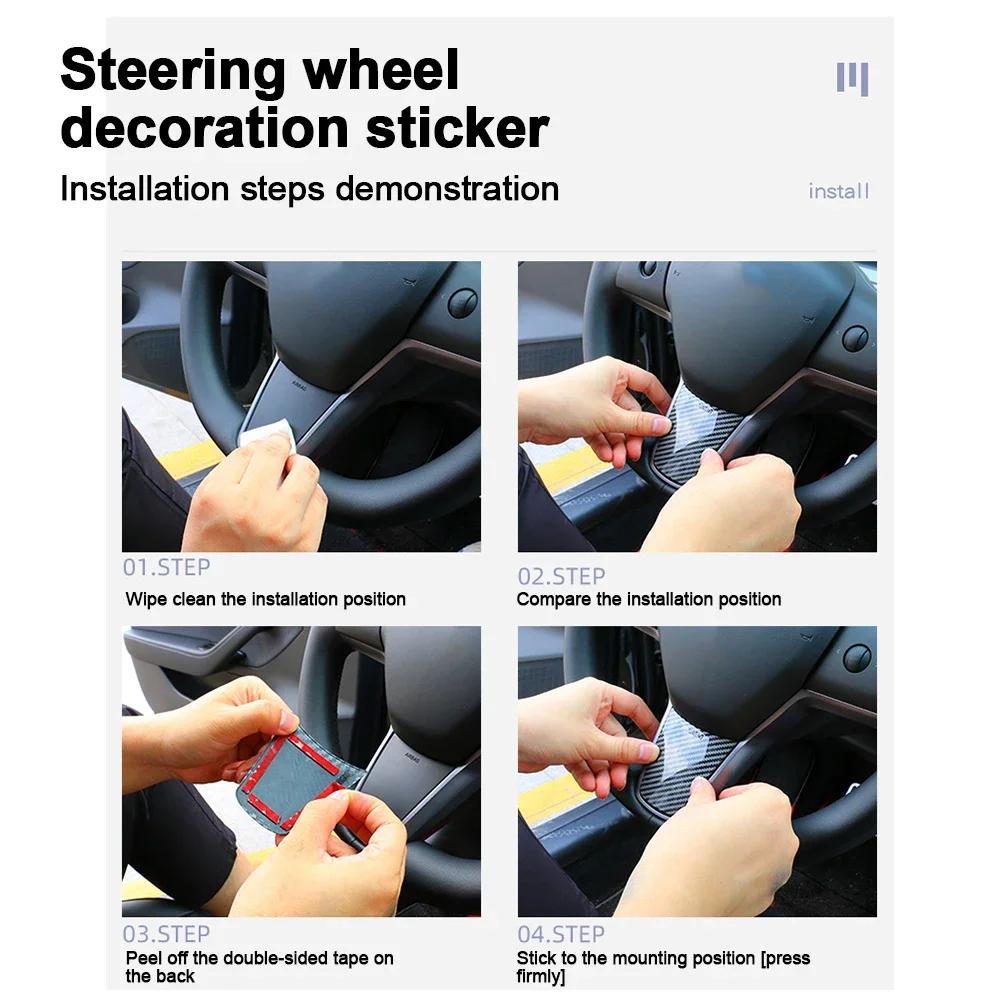 Steering wheel decoration sticker

Installation steps demonstration

install

01.STEP

Wipe clean the installation position

02.STEP

Compare the installation position

03.STEP

Peel off the double-sided tape on the back

04.STEP

Stick to the mounting position [press firmly]