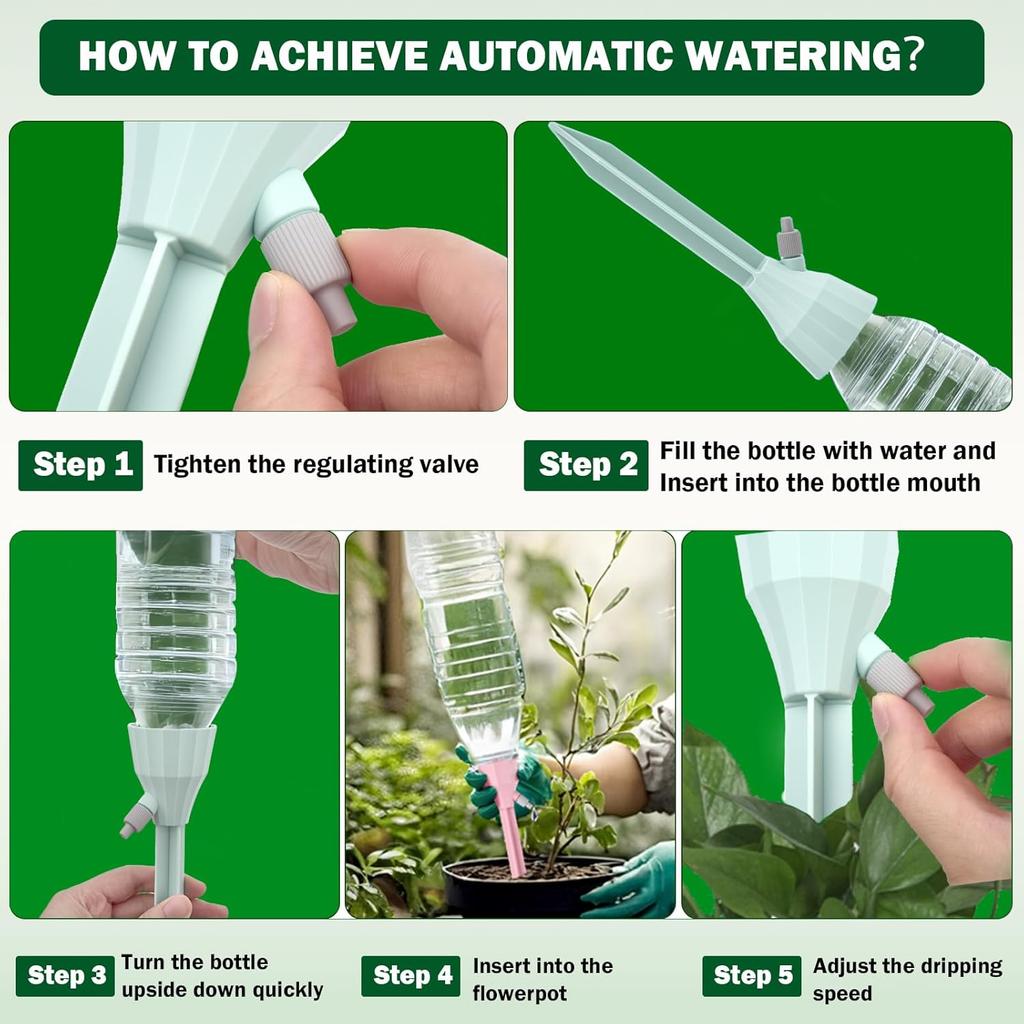 HOW TO ACHIEVE AUTOMATIC WATERING?

Step 1 Tighten the regulating valve

Step 2 Fill the bottle with water and Insert into the bottle mouth

Step 3 Turn the bottle upside down quickly

Step 4 Insert into the flowerpot

Step 5 Adjust the dripping speed