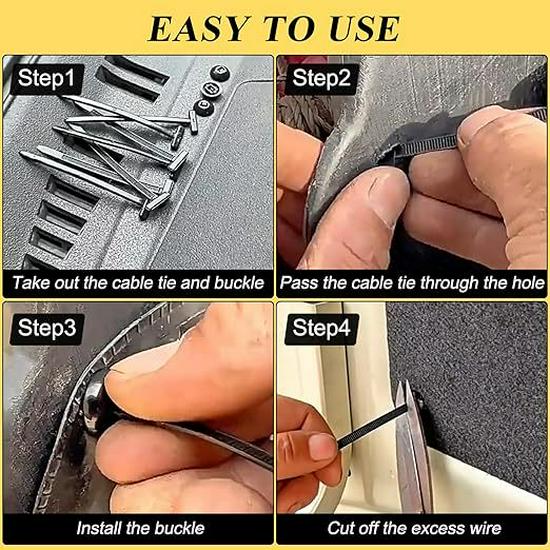 EASY TO USE

Step1

Take out the cable tie and buckle

Step2

Pass the cable tie through the hole

Step3

Install the buckle

Step4

Cut off the excess wire