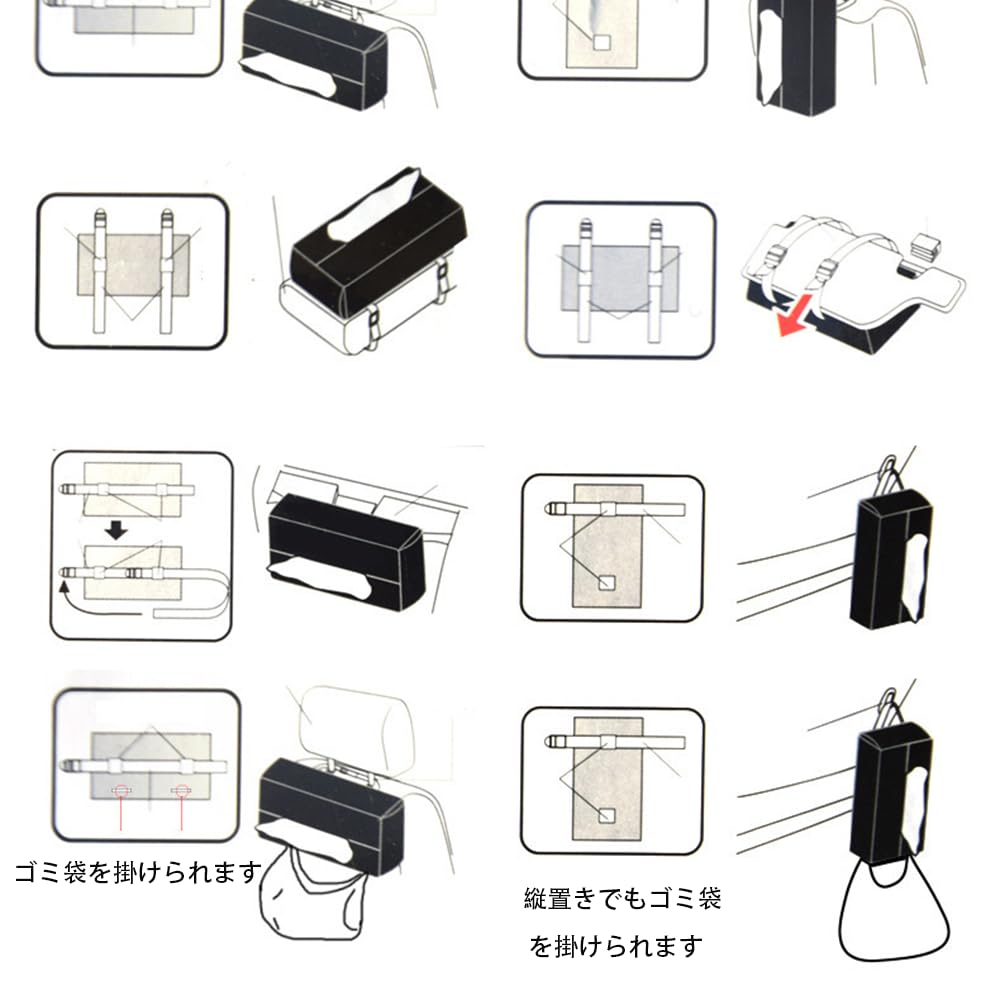 ゴミ袋を掛けられます

縦置きでもゴミ袋を掛けられます