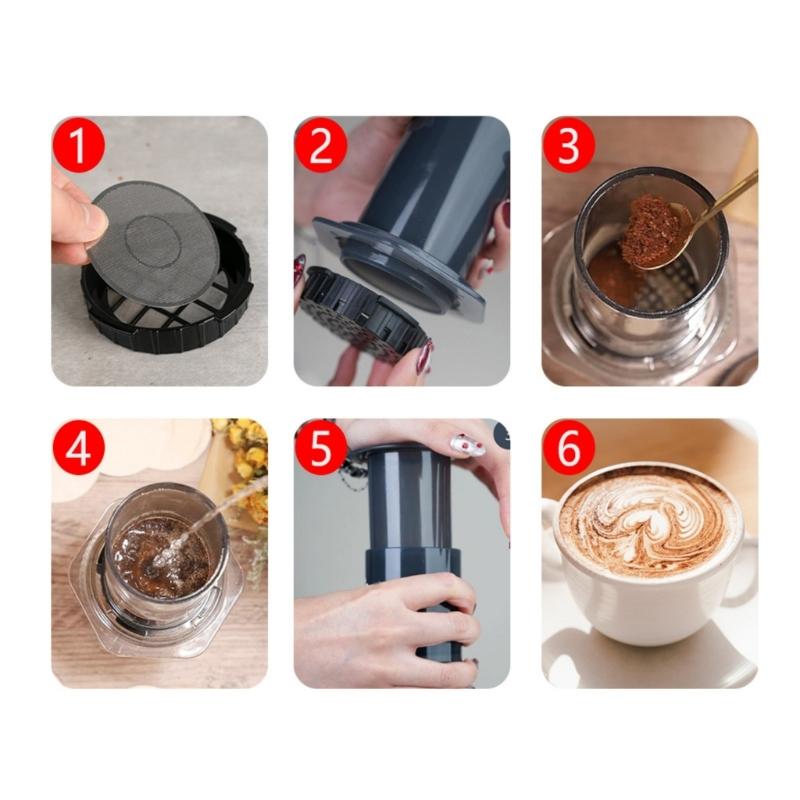 1

2

3

4

5

6