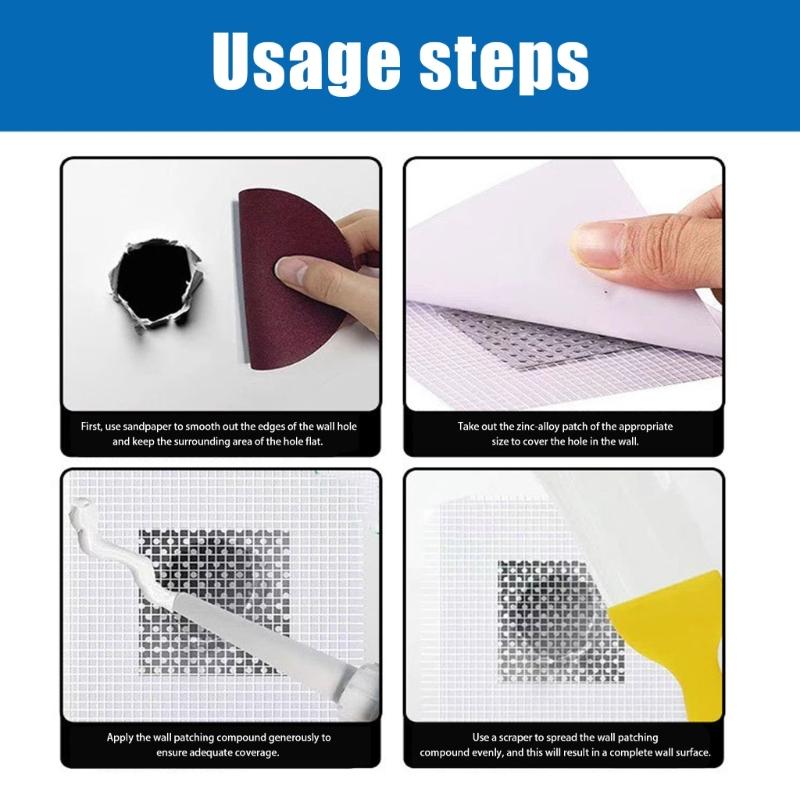 Usage steps

First, use sandpaper to smooth out the edges of the wall hole and keep the surrounding area of the hole flat.

Take out the zinc-alloy patch of the appropriate size to cover the hole in the wall.

Apply the wall patching compound generously to ensure adequate coverage.

Use a scraper to spread the wall patching compound evenly, and this will result in a complete wall surface.