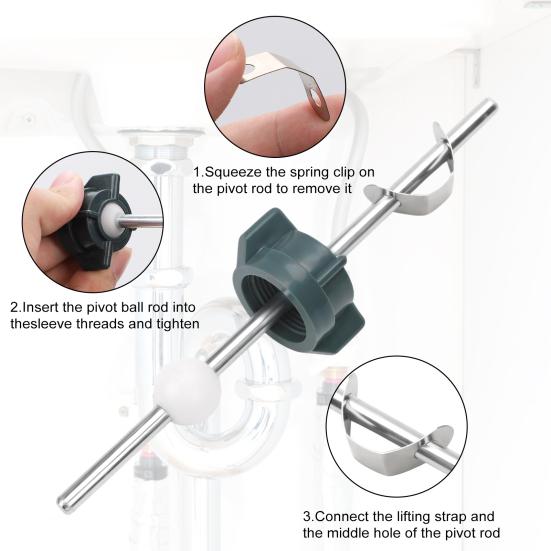 1.Squeeze the spring clip on the pivot rod to remove it

2.Insert the pivot ball rod into thesleeve threads and tighten

3.Connect the lifting strap and the middle hole of the pivot rod