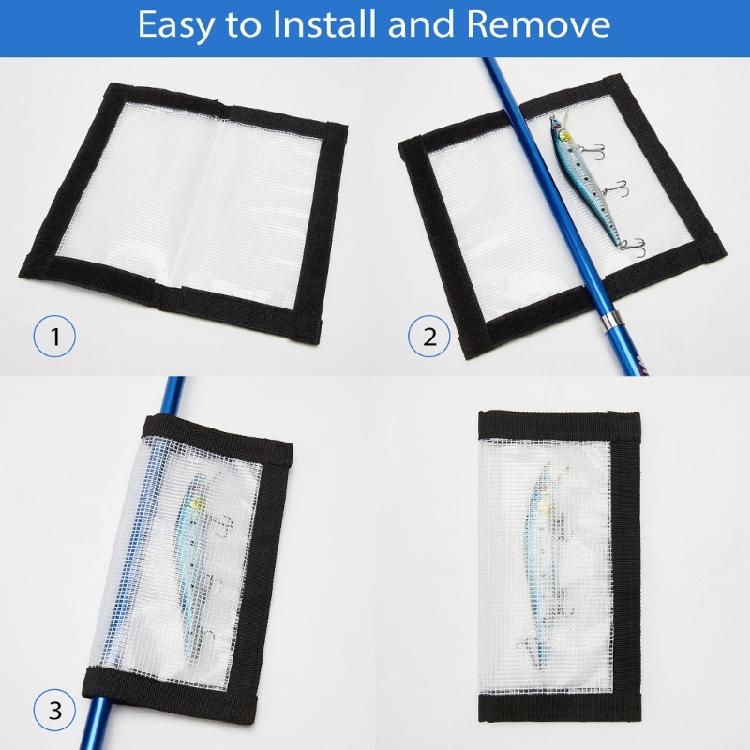 Easy to Install and Remove

1

2

3