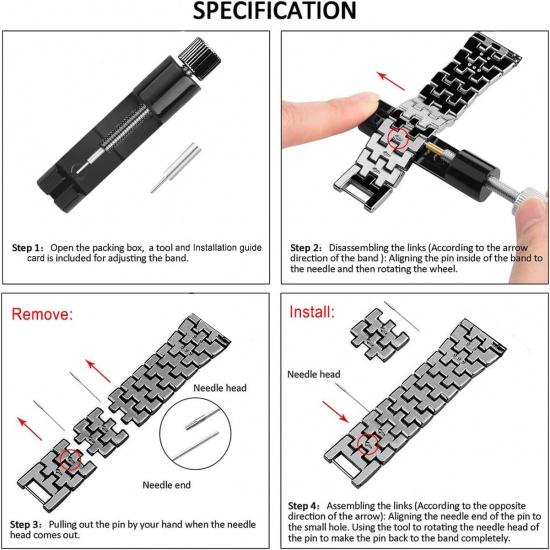 SPECIFICATION

Step 1: Open the packing box, a tool and Installation guide card is included for adjusting the band.

Step 2: Disassembling the links (According to the arrow direction of the band ): Aligning the pin inside of the band to the needle and then rotating the wheel.

Remove:

Needle head

Needle end

Step 3: Pulling out the pin by your hand when the needle head comes out.

Install:

Needle head

Step 4: Assembling the links (According to the opposite direction of the arrow): Aligning the needle end of the pin to the small hole. Using the tool to rotating the needle head of the pin to make the pin back to the band completely.