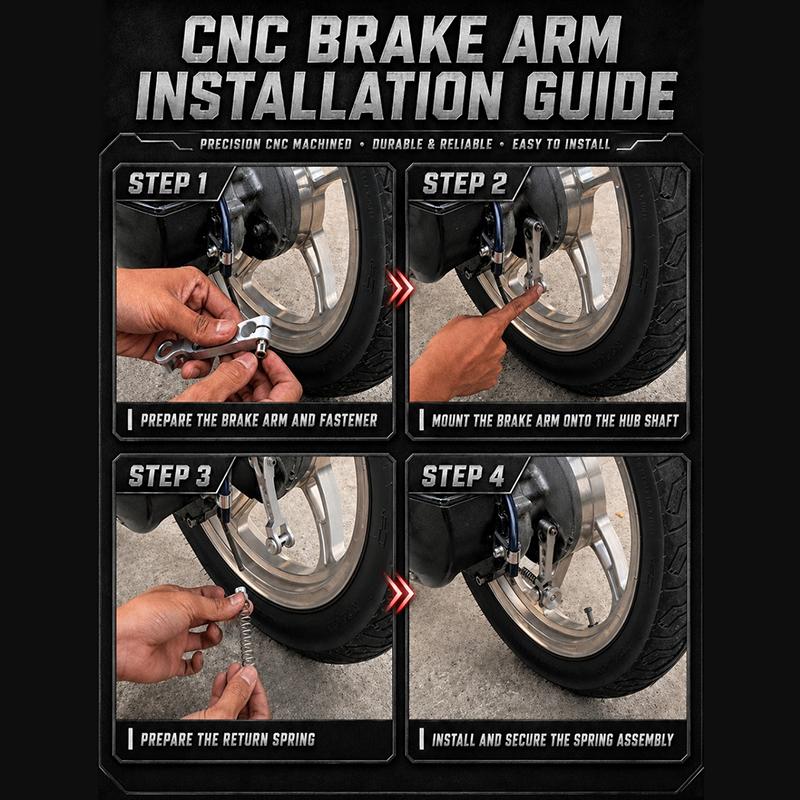 CNC BRAKE ARM INSTALLATION GUIDE

PRECISION CNC MACHINED • DURABLE & RELIABLE • EASY TO INSTALL

STEP 1

PREPARE THE BRAKE ARM AND FASTENER

STEP 2

MOUNT THE BRAKE ARM ONTO THE HUB SHAFT

STEP 3

PREPARE THE RETURN SPRING

STEP 4

INSTALL AND SECURE THE SPRING ASSEMBLY