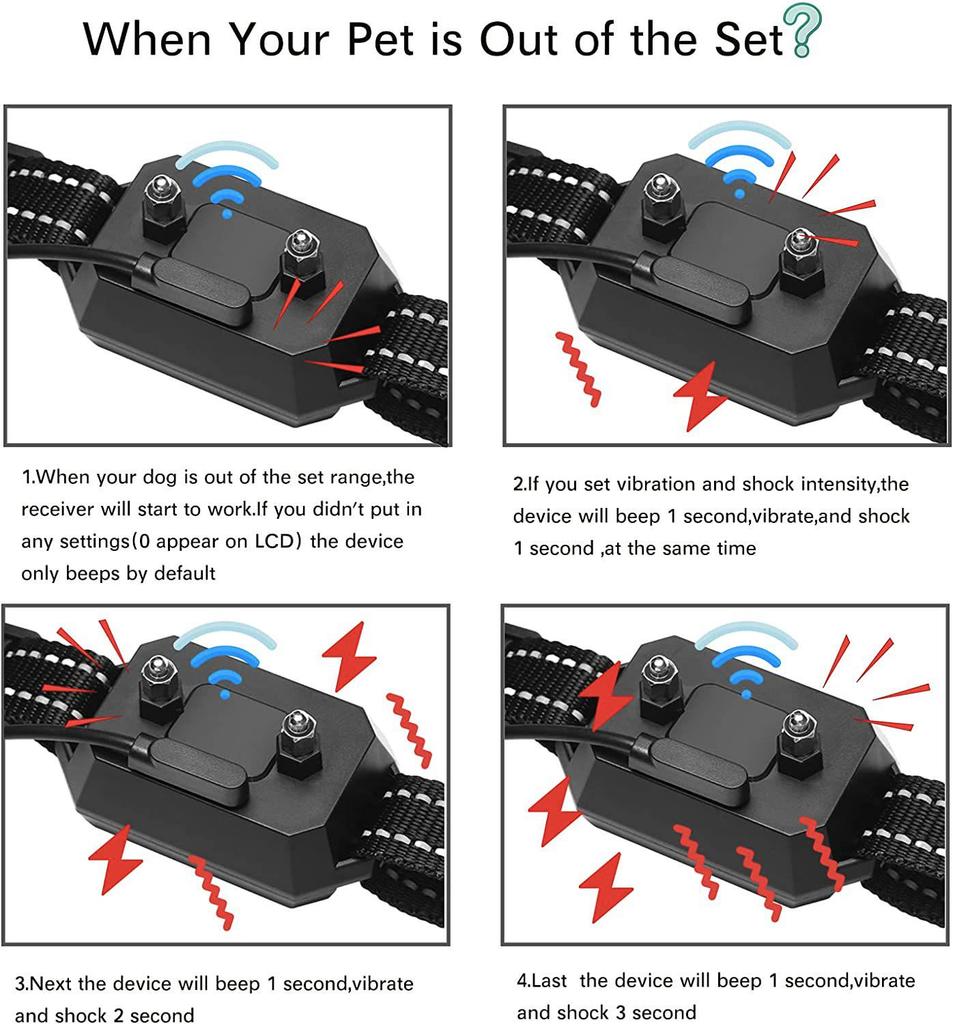 When Your Pet is Out of the Set?

1.When your dog is out of the set range,the receiver will start to work.If you didn't put in any settings(0 appear on LCD) the device only beeps by default

2.If you set vibration and shock intensity,the device will beep 1 second,vibrate,and shock 1 second ,at the same time

3.Next the device will beep 1 second,vibrate and shock 2 second

4.Last the device will beep 1 second,vibrate and shock 3 second