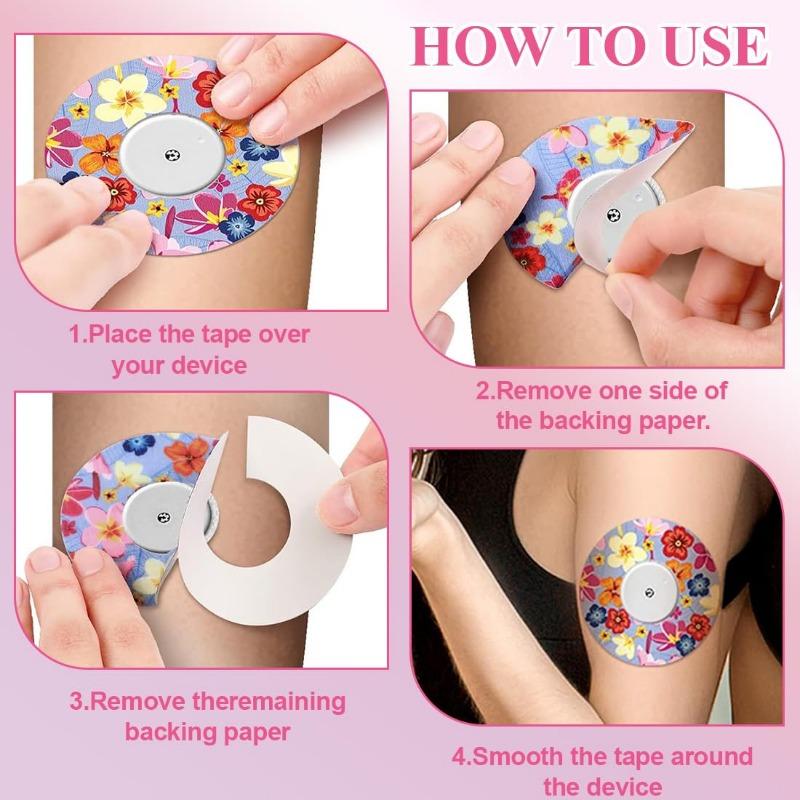 HOW TO USE

1.Place the tape over your device

2.Remove one side of the backing paper.

3.Remove theremaining backing paper

4.Smooth the tape around the device