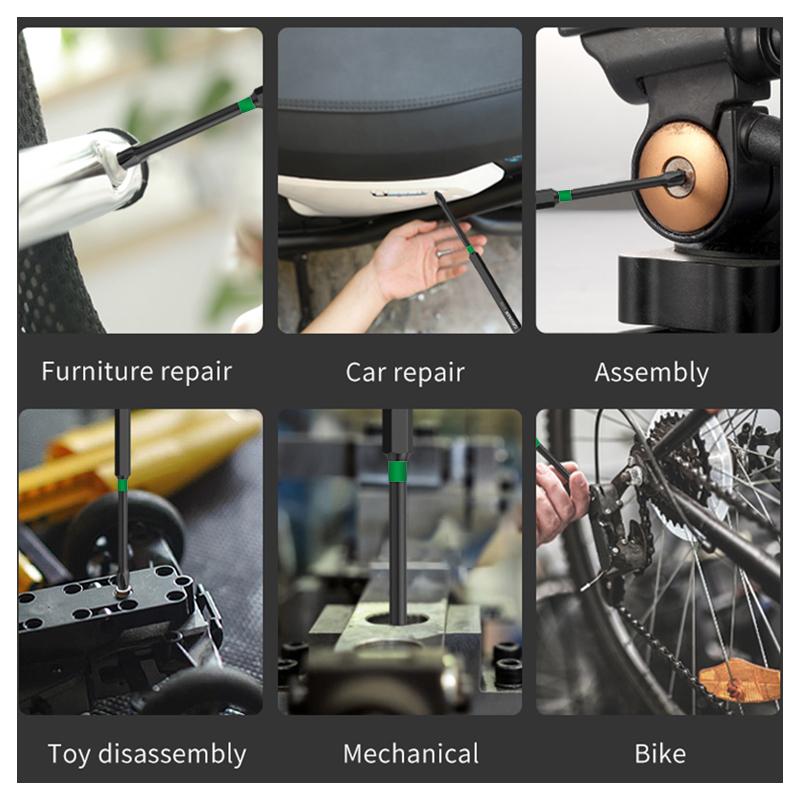 Furniture repair

Car repair

Assembly

Toy disassembly

Mechanical

Bike