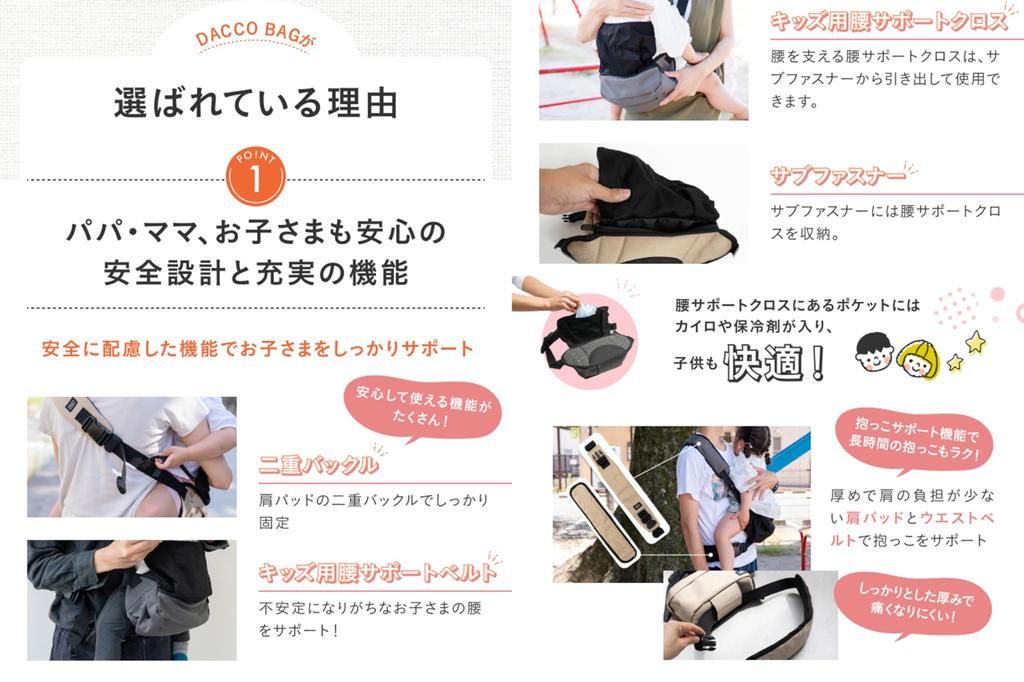 DACCO BAGが

選ばれている理由

POINT 1

パパ・ママ、お子さまも安心の安全設計と充実の機能

安全に配慮した機能でお子さまをしっかりサポート

安心して使える機能がたくさん!

二重バックル

肩パッドの二重バックルでしっかり固定

キッズ用腰サポートベルト

不安定になりがちなお子さまの腰をサポート!

キッズ用腰サポートクロス

腰を支える腰サポートクロスは、サブファスナーから引き出して使用できます。

サブファスナー

サブファスナーには腰サポートクロスを収納。

腰サポートクロスにあるポケットにはカイロや保冷剤が入り、子供も快適!

抱っこサポート機能で長時間の抱っこもラク!

厚めで肩の負担が少ない肩パッドとウエストベルトで抱っこをサポート

しっかりとした厚みで痛くなりにくい!