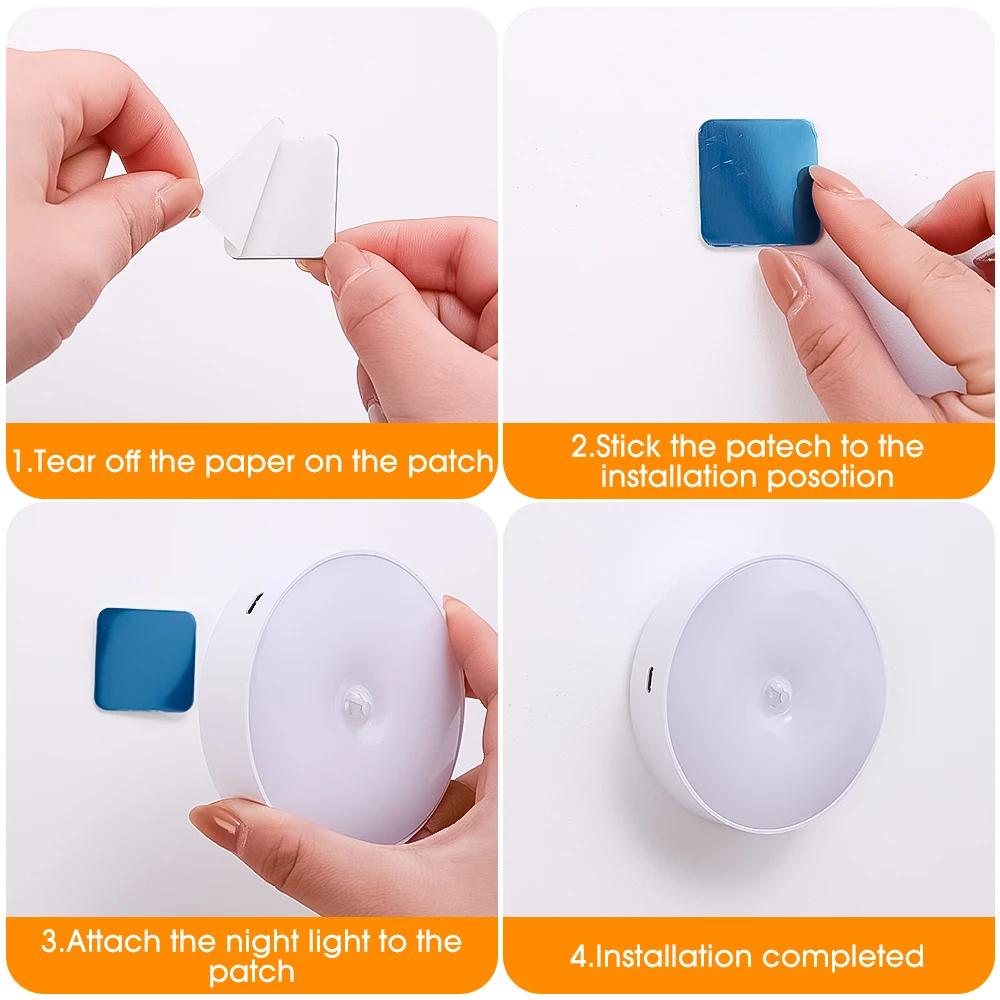 1.Tear off the paper on the patch

2.Stick the patech to the installation posotion

3.Attach the night light to the patch

4.Installation completed