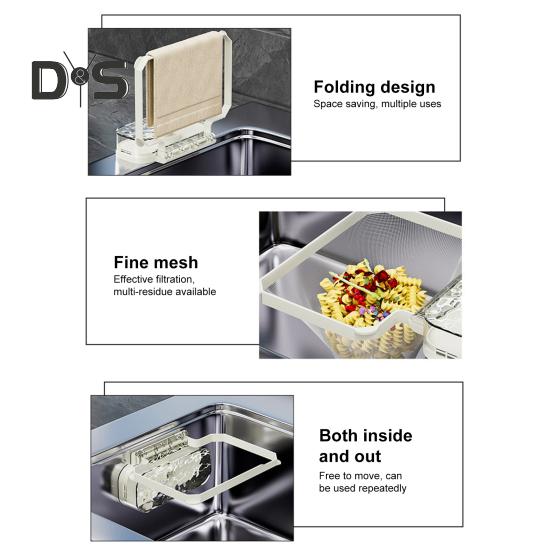 D&S

Folding design
Space saving, multiple uses

Fine mesh
Effective filtration, multi-residue available

Both inside and out
Free to move, can be used repeatedly