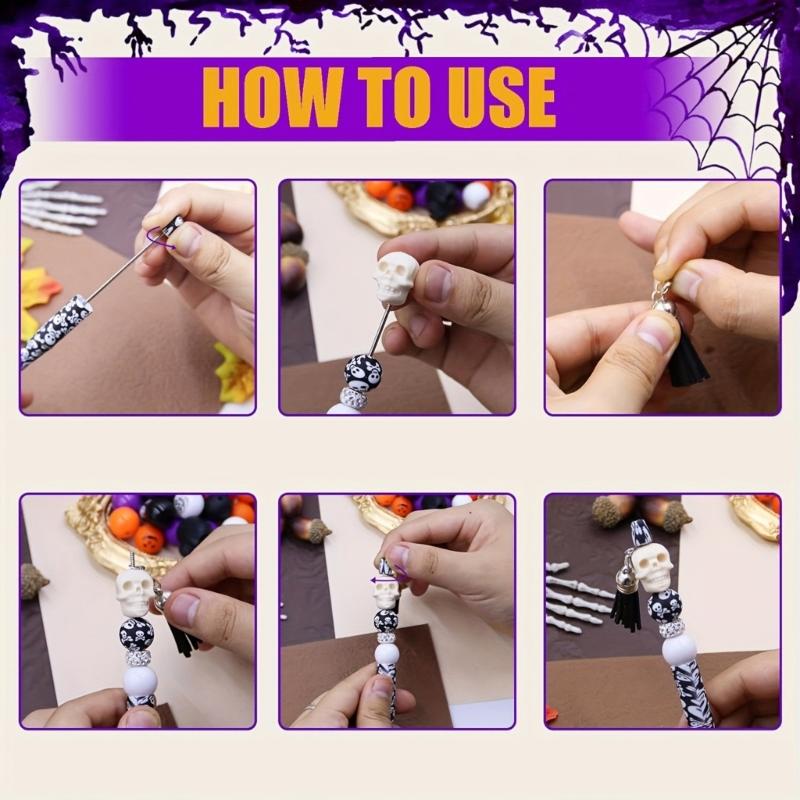 HOW TO USE