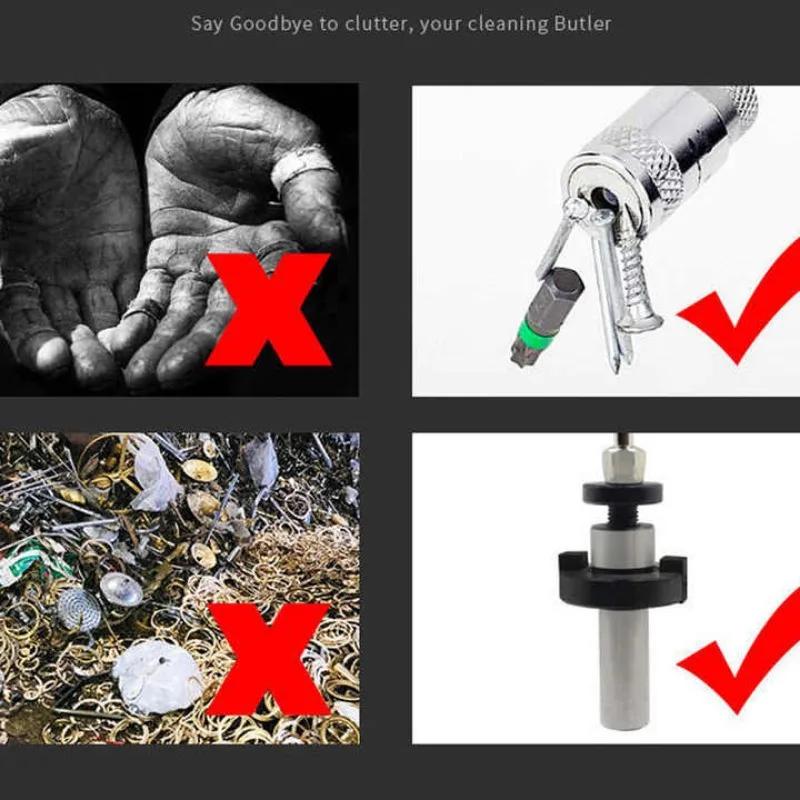 Say Goodbye to clutter, your cleaning Butler