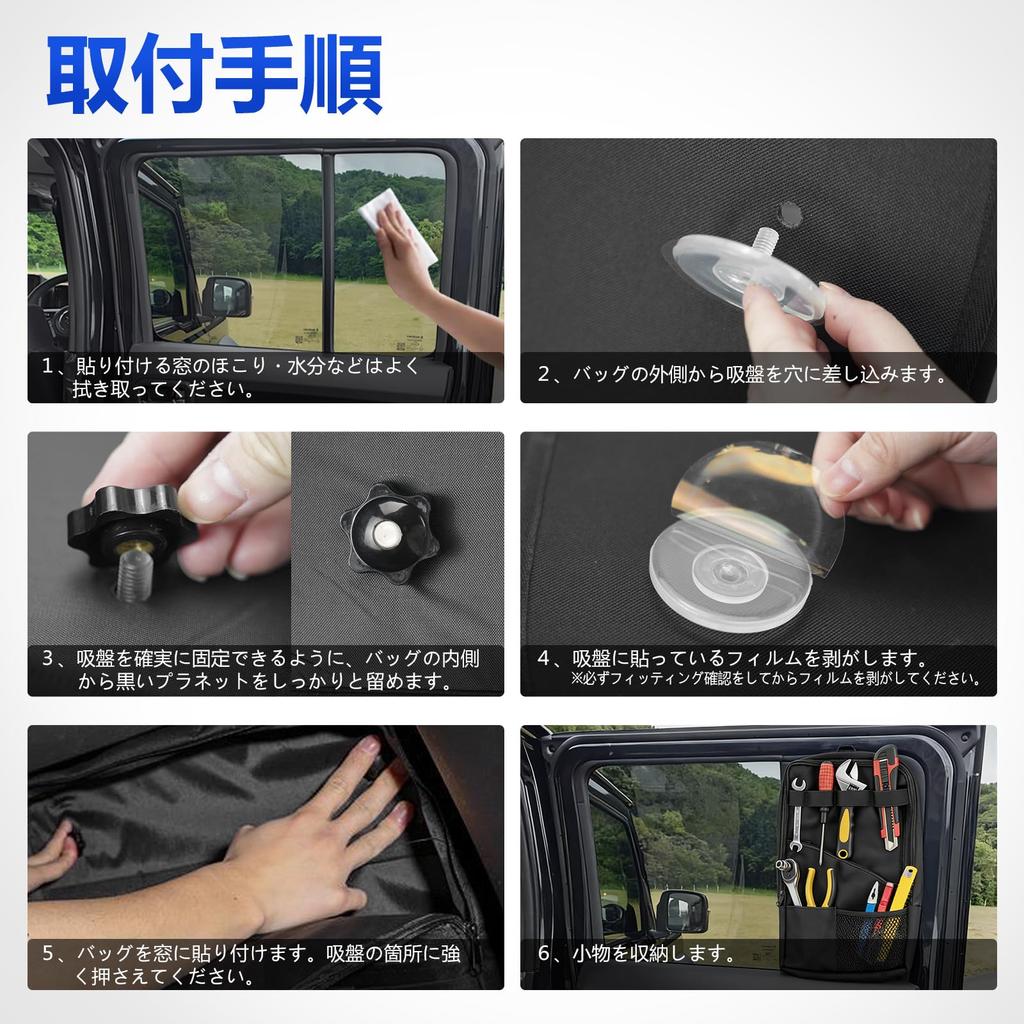 取付手順

1、貼り付ける窓のほこり・水分などはよく拭き取ってください。

2、バッグの外側から吸盤を穴に差し込みます。

3、吸盤を確実に固定できるように、バッグの内側から黒いプラネットをしっかりと留めます。

4、吸盤に貼っているフィルムを剥がします。
※必ずフィッティング確認をしてからフィルムを剥がしてください。

5、バッグを窓に貼り付けます。吸盤の箇所に強く押さえてください。

6、小物を収納します。