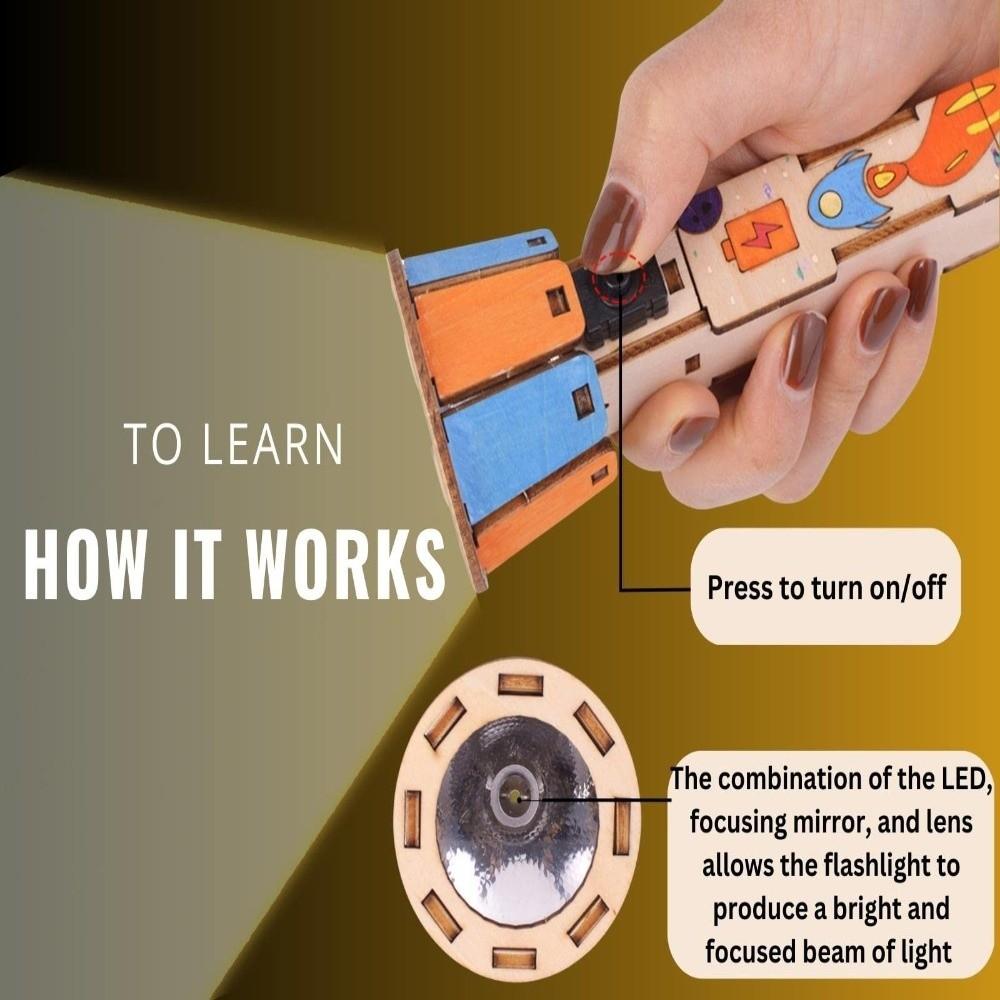 TO LEARN
HOW IT WORKS

Press to turn on/off

The combination of the LED, focusing mirror, and lens allows the flashlight to produce a bright and focused beam of light