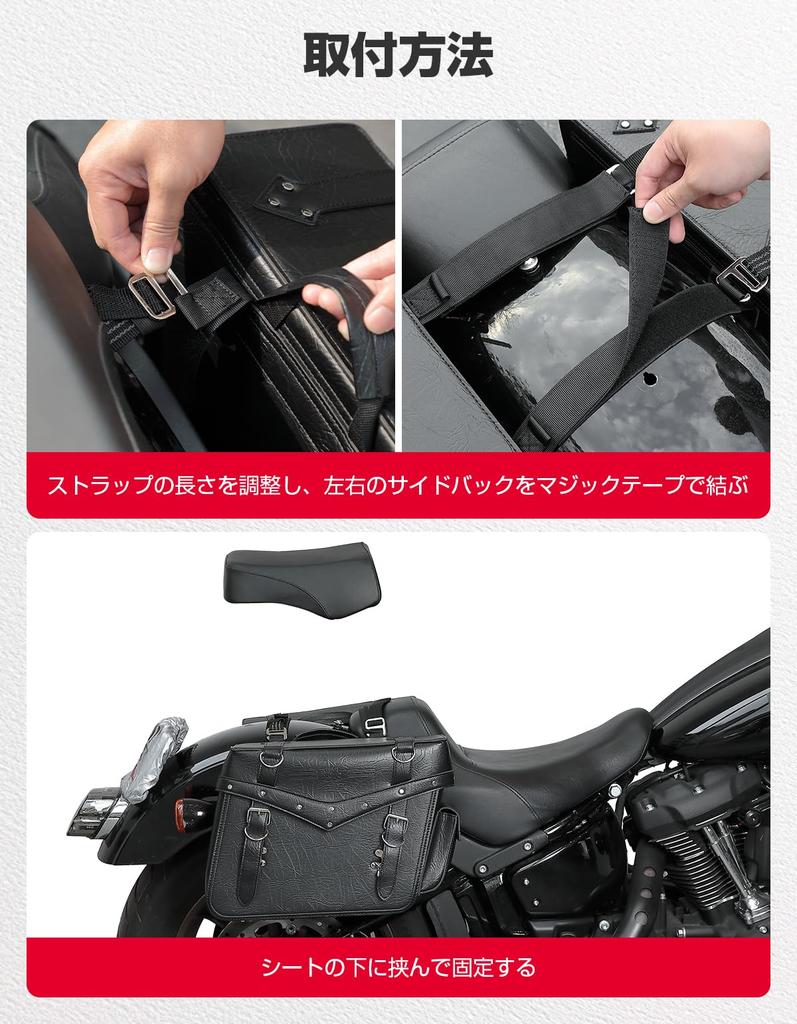 取付方法

ストラップの長さを調整し、左右のサイドバックをマジックテープで結ぶ

シートの下に挟んで固定する