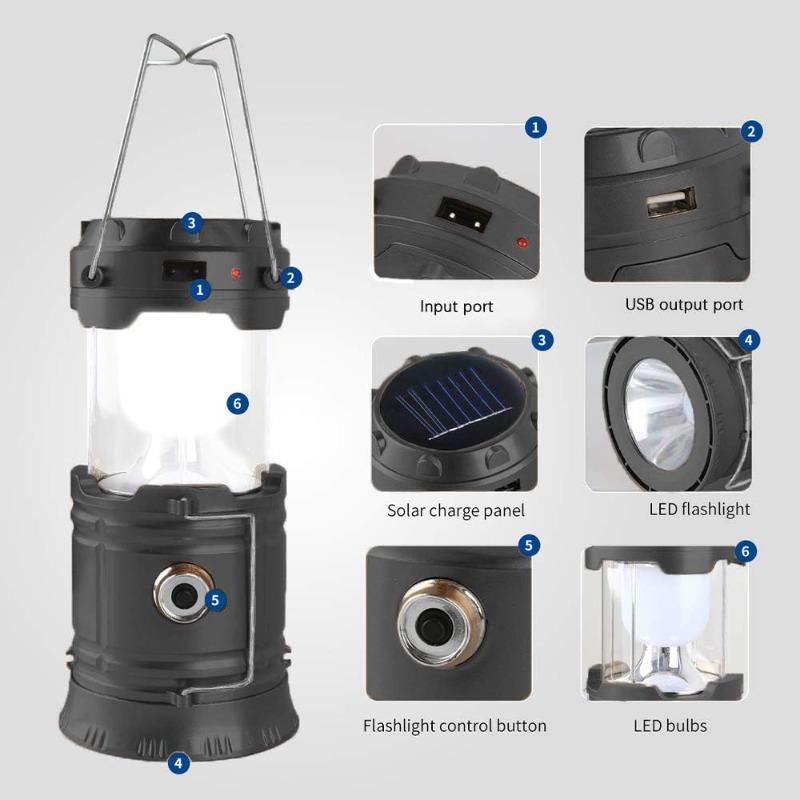 3

1

2

6

5

4

1

Input port

2

USB output port

3

Solar charge panel

4

LED flashlight

5

Flashlight control button

6

LED bulbs