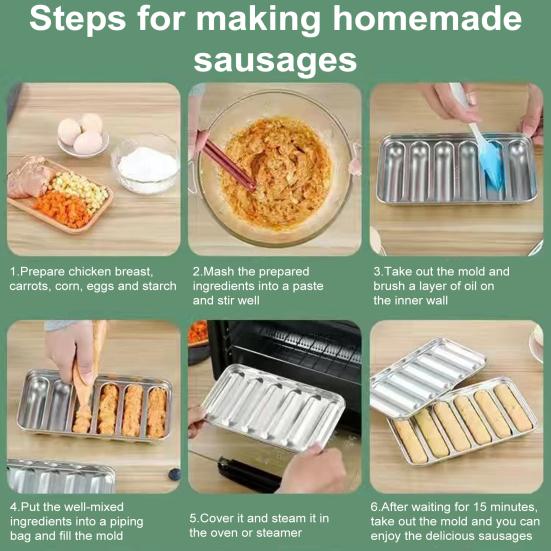 Steps for making homemade sausages

1.Prepare chicken breast, carrots, corn, eggs and starch

2.Mash the prepared ingredients into a paste and stir well

3.Take out the mold and brush a layer of oil on the inner wall

4.Put the well-mixed ingredients into a piping bag and fill the mold

5.Cover it and steam it in the oven or steamer

6.After waiting for 15 minutes, take out the mold and you can enjoy the delicious sausages