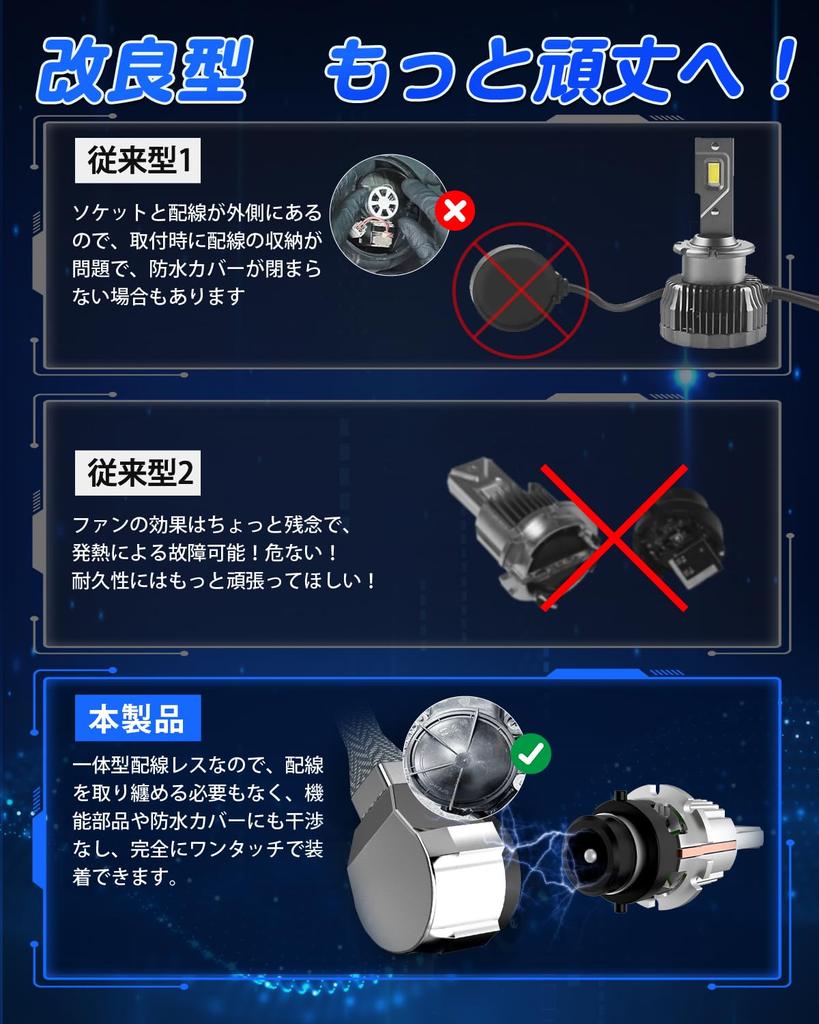 改良型　もっと頑丈へ！

従来型1

ソケットと配線が外側にあるので、取付時に配線の収納が問題で、防水カバーが閉まらない場合もあります

従来型2

ファンの効果はちょっと残念で、発熱による故障可能！危ない！耐久性にはもっと頑張ってほしい！

本製品

一体型配線レスなので、配線を取り纏める必要もなく、機能部品や防水カバーにも干渉なし、完全にワンタッチで装着できます。