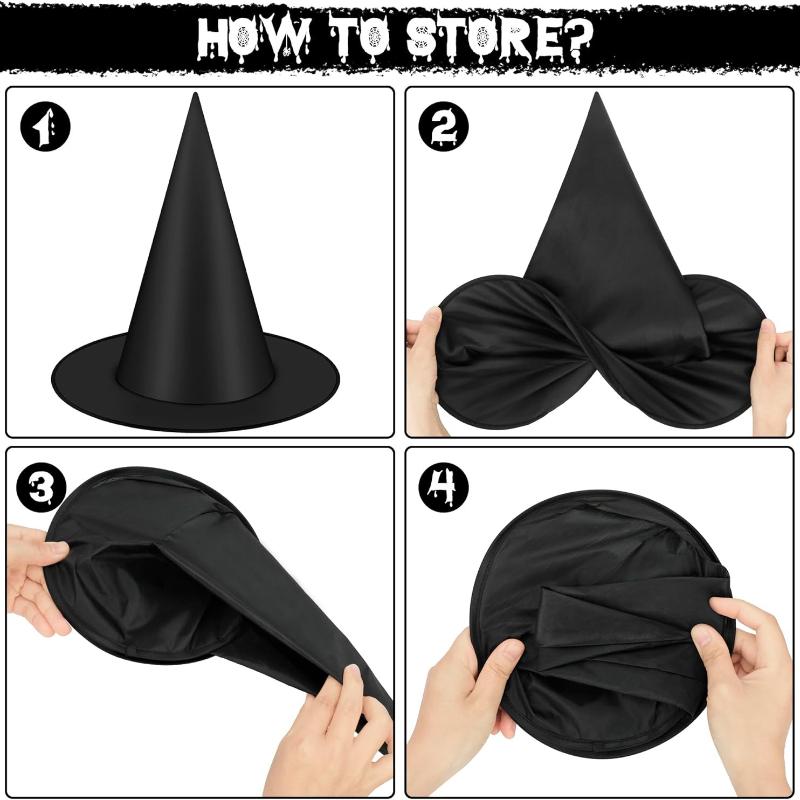 HOW TO STORE?

1

2

3

4