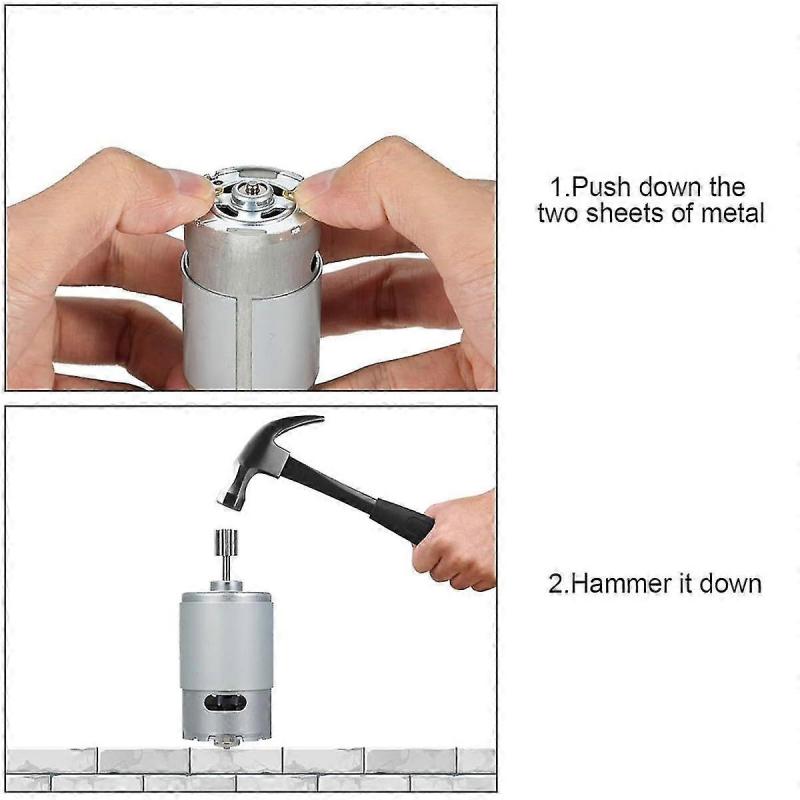 1.Push down the two sheets of metal

2.Hammer it down