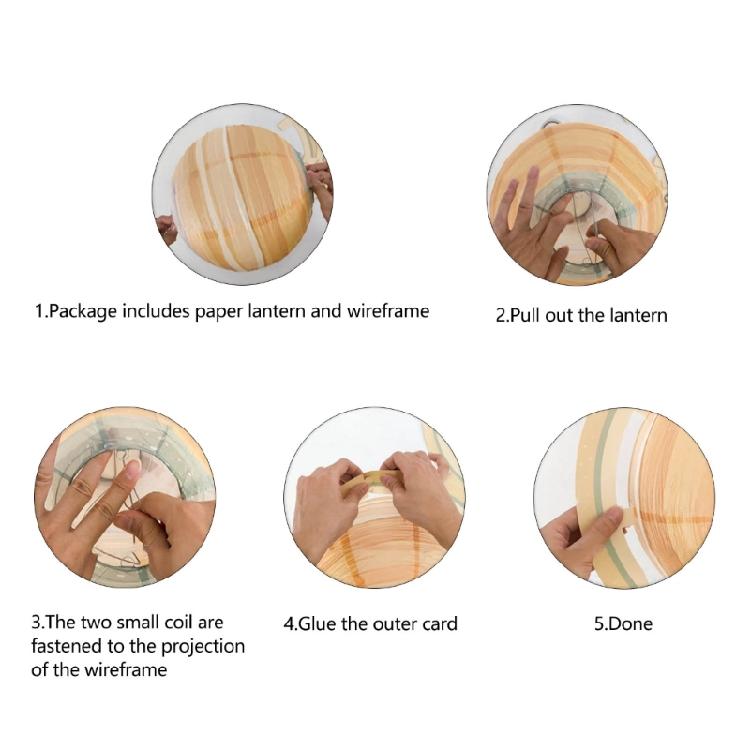 1.Package includes paper lantern and wireframe

2.Pull out the lantern

3.The two small coil are fastened to the projection of the wireframe

4.Glue the outer card

5.Done