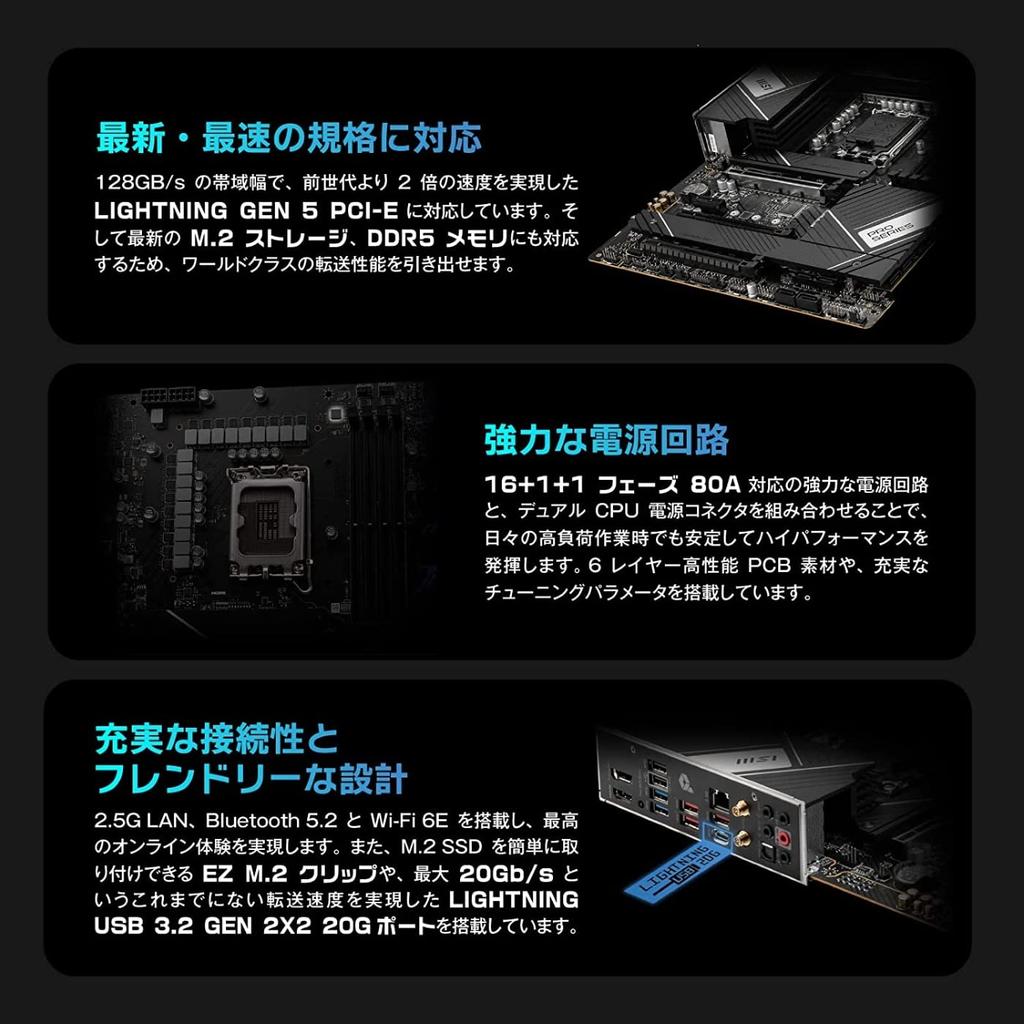 最新・最速の規格に対応

128GB/s の帯域幅で、前世代より 2 倍の速度を実現した LIGHTNING GEN 5 PCI-E に対応しています。そして最新の M.2 ストレージ、DDR5 メモリにも対応するため、ワールドクラスの転送性能を引き出せます。

PRO SERIES

強力な電源回路

16+1+1 フェーズ 80A 対応の強力な電源回路と、デュアル CPU 電源コネクタを組み合わせることで、日々の高負荷作業時でも安定してハイパフォーマンスを発揮します。6 レイヤー高性能 PCB 素材や、充実なチューニングパラメータを搭載しています。

充実な接続性と
フレンドリーな設計

2.5G LAN、Bluetooth 5.2 と Wi-Fi 6E を搭載し、最高のオンライン体験を実現します。また、M.2 SSD を簡単に取り付けできる EZ M.2 クリップや、最大 20Gb/s というこれまでにない転送速度を実現した LIGHTNING USB 3.2 GEN 2X2 20G ポートを搭載しています。

LIGHTNING USB 20G