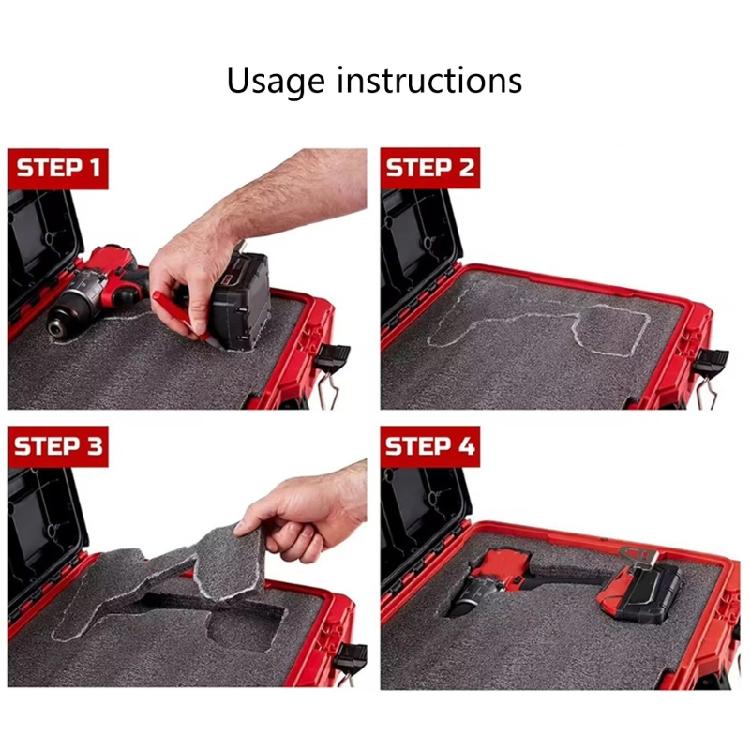 Usage instructions

STEP 1

STEP 2

STEP 3

STEP 4